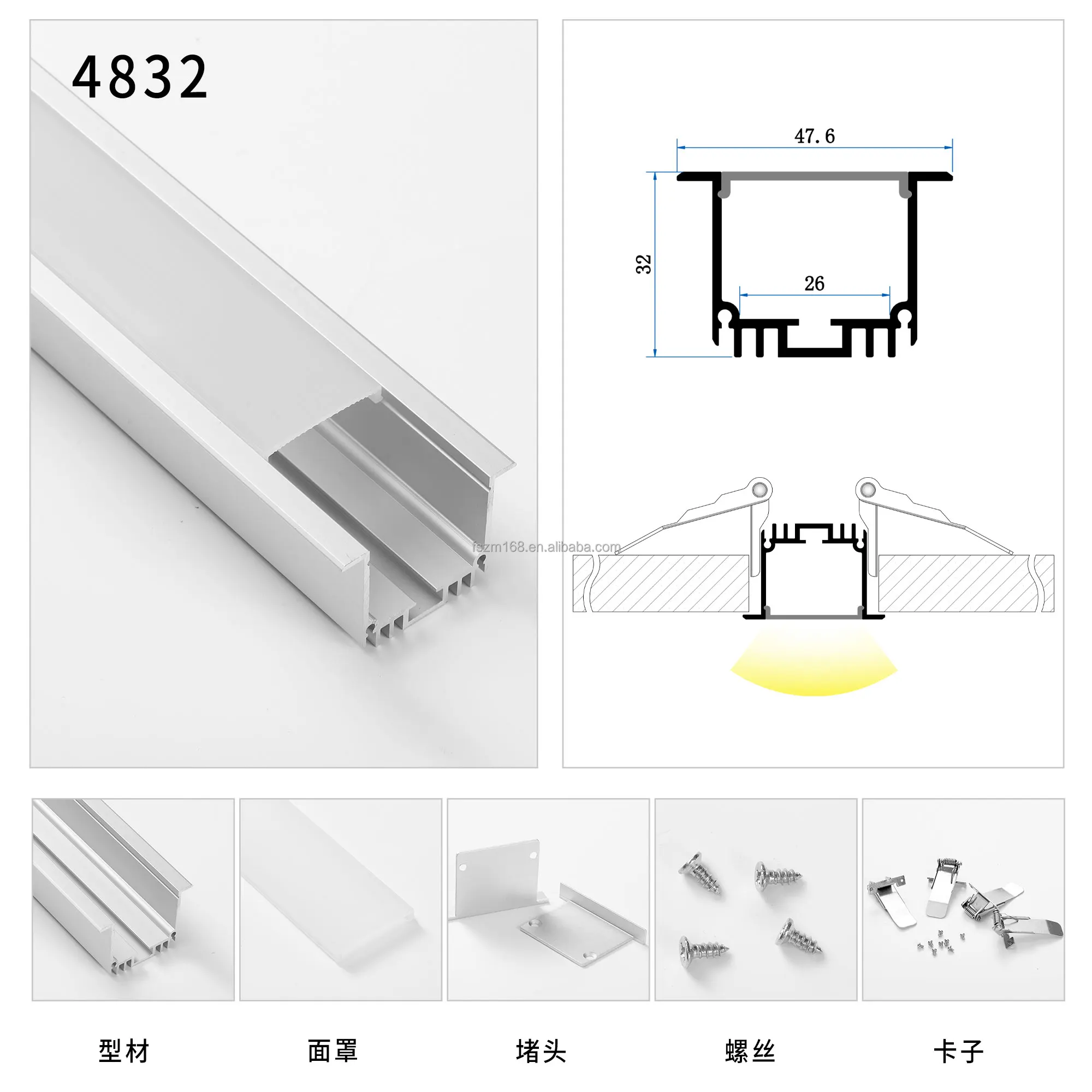 4832

47.6

32

26

fszm168.en.alibaba.com

型材

面罩

堵头

螺丝

卡子