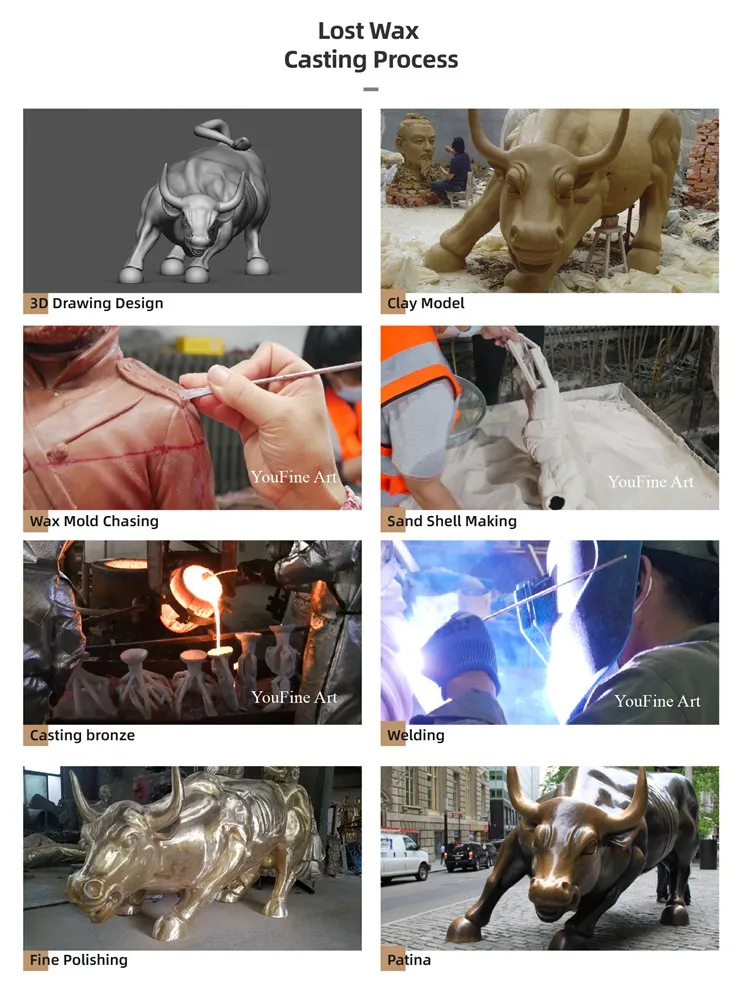 Lost Wax
Casting Process

3D Drawing Design

Clay Model

YouFine Art
Wax Mold Chasing

YouFine Art
Sand Shell Making

YouFine Art
Casting bronze

YouFine Art
Welding

Fine Polishing

Patina