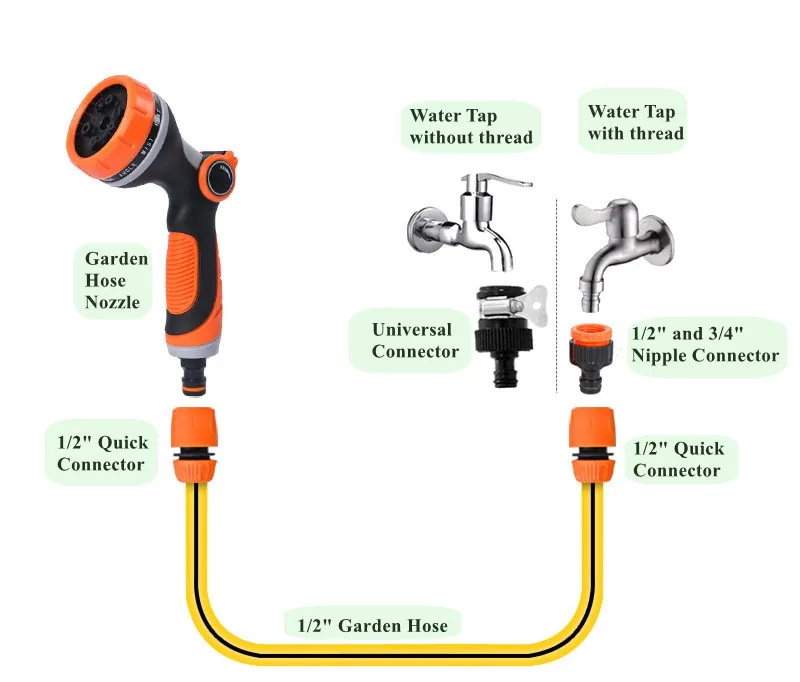 Water Tap without thread

Water Tap with thread

Garden Hose Nozzle

Universal Connector

1/2" and 3/4" Nipple Connector

1/2" Quick Connector

1/2" Quick Connector

1/2" Garden Hose