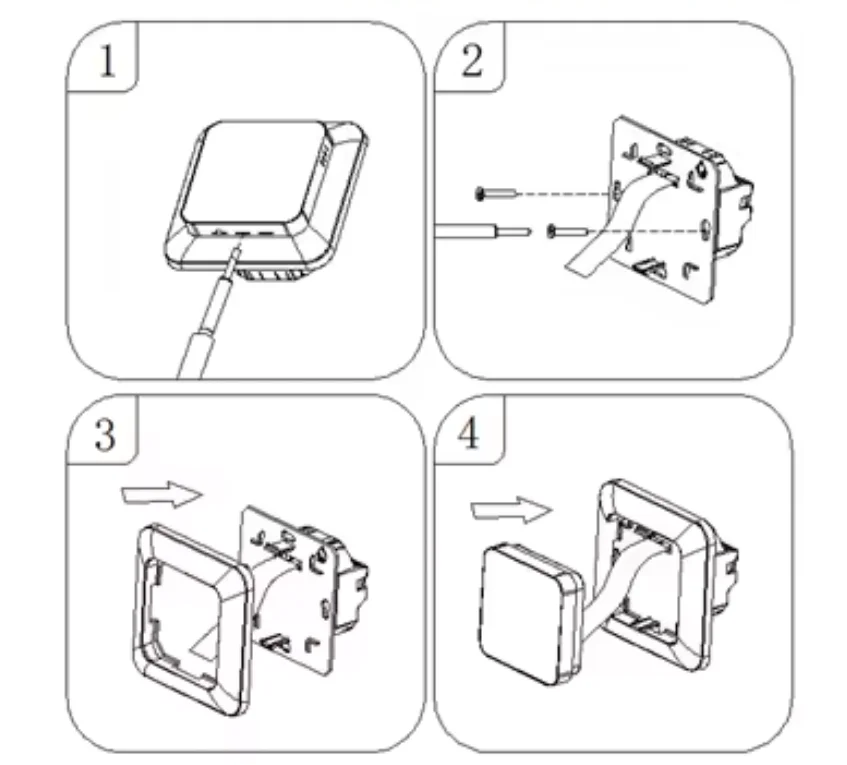 1

2

3

4