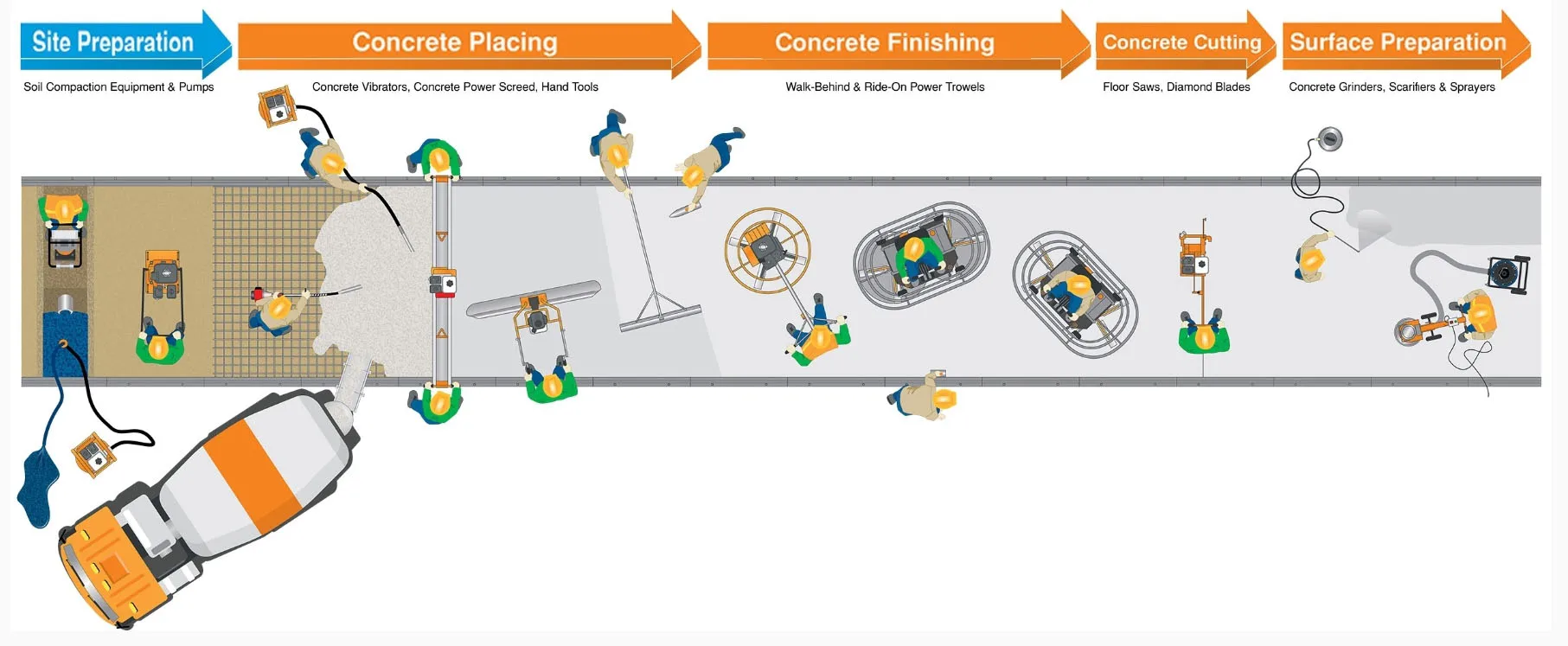 Site Preparation

Soil Compaction Equipment & Pumps

Concrete Placing

Concrete Vibrators, Concrete Power Screed, Hand Tools

Concrete Finishing

Walk-Behind & Ride-On Power Trowels

Concrete Cutting

Floor Saws, Diamond Blades

Surface Preparation

Concrete Grinders, Scarifiers & Sprayers