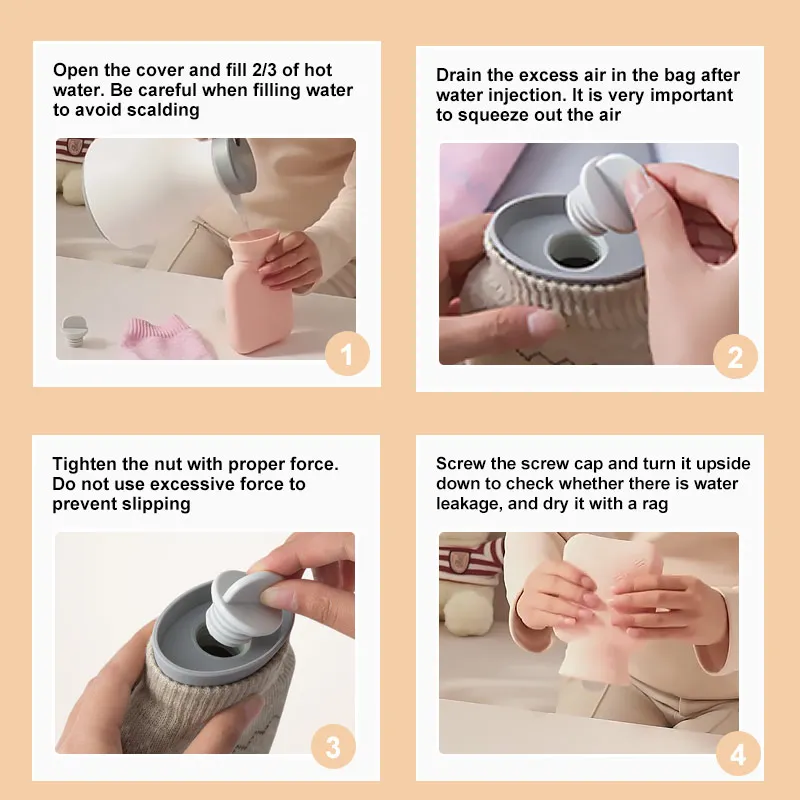 Open the cover and fill 2/3 of hot water. Be careful when filling water to avoid scalding

1

Drain the excess air in the bag after water injection. It is very important to squeeze out the air

2

Tighten the nut with proper force. Do not use excessive force to prevent slipping

3

Screw the screw cap and turn it upside down to check whether there is water leakage, and dry it with a rag

4