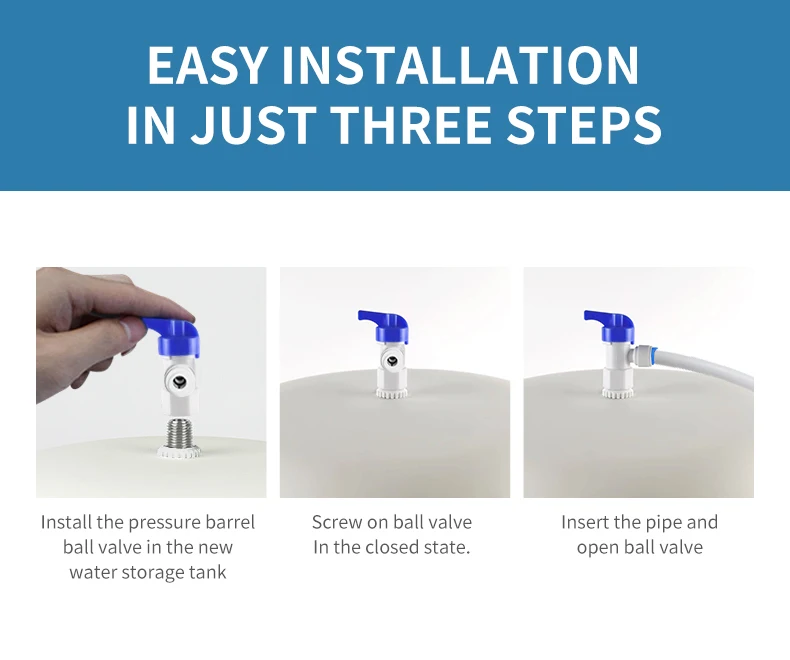 EASY INSTALLATION IN JUST THREE STEPS

Install the pressure barrel ball valve in the new water storage tank

Screw on ball valve In the closed state.

Insert the pipe and open ball valve