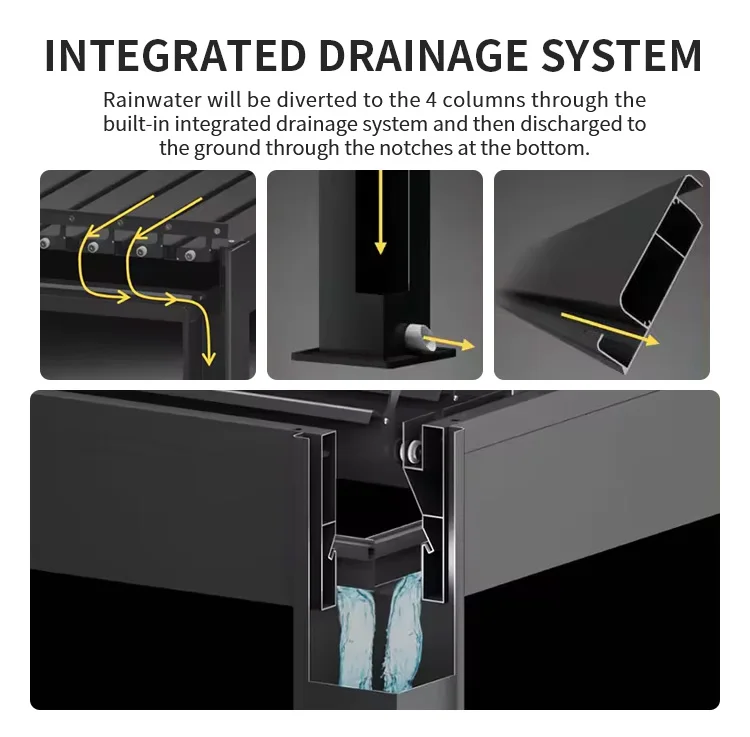 INTEGRATED DRAINAGE SYSTEM

Rainwater will be diverted to the 4 columns through the built-in integrated drainage system and then discharged to the ground through the notches at the bottom.