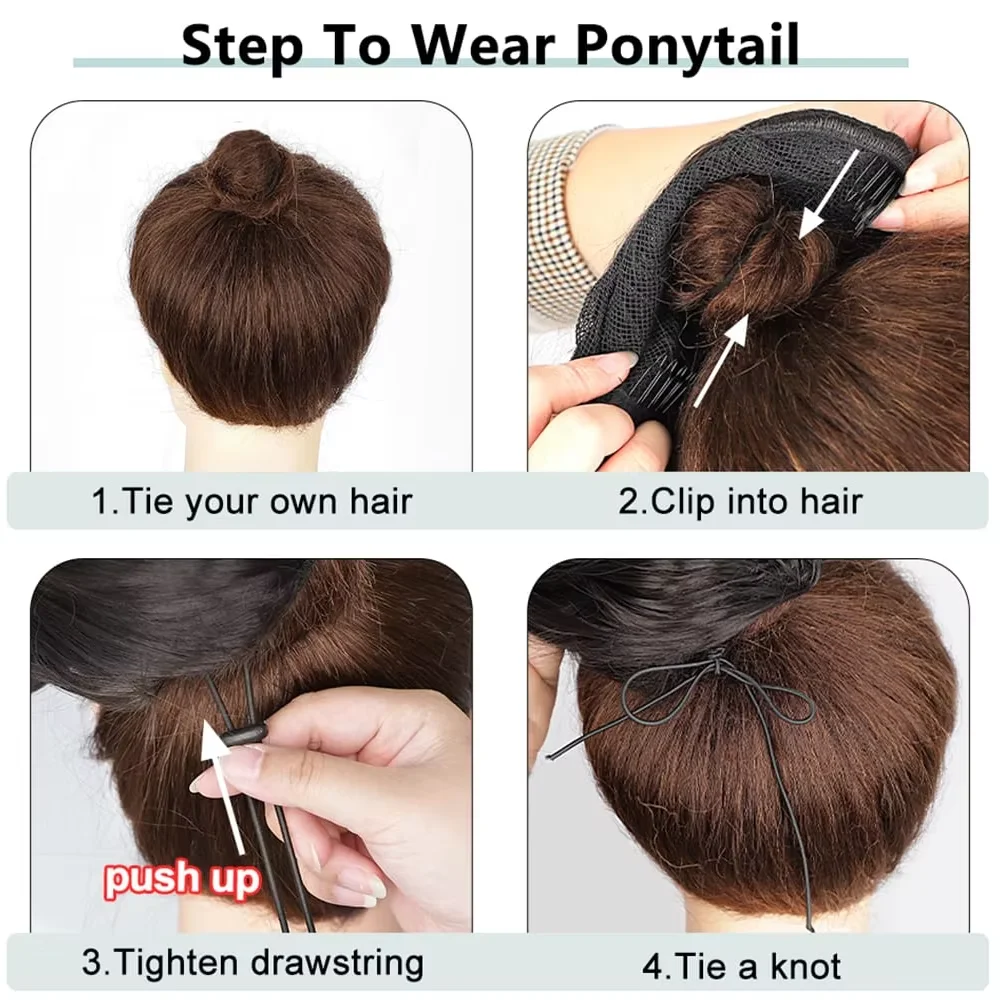 Step To Wear Ponytail

1.Tie your own hair

2.Clip into hair

push up

3.Tighten drawstring

4.Tie a knot