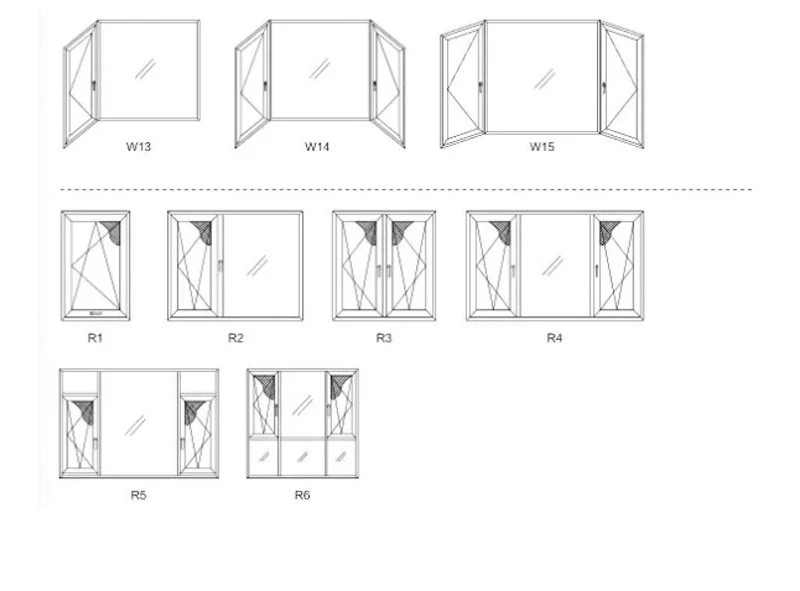 W13

W14

W15

R1

R2

R3

R4

R5

R6