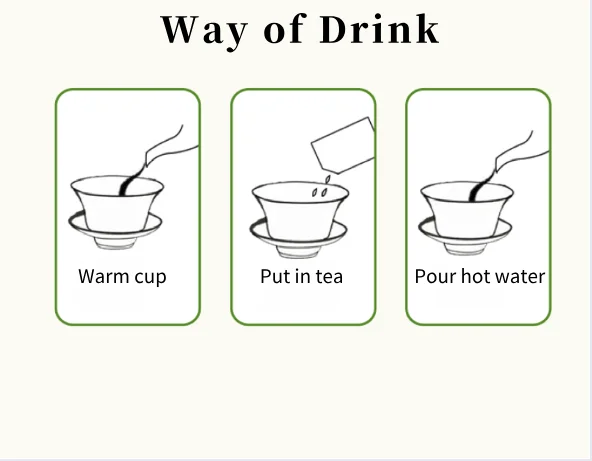 Way of Drink

Warm cup

Put in tea

Pour hot water