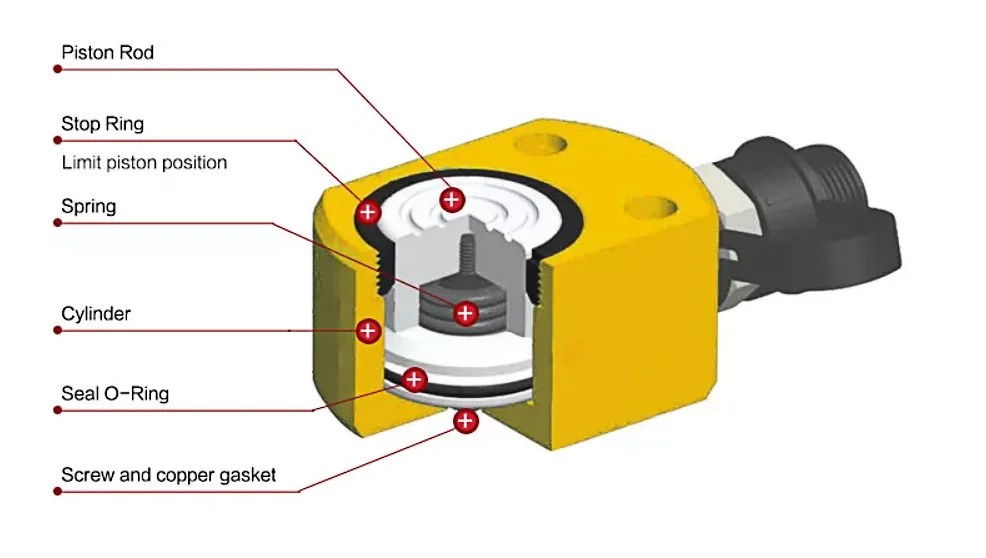 Piston Rod

Stop Ring

Limit piston position

Spring

Cylinder

Seal O-Ring

Screw and copper gasket