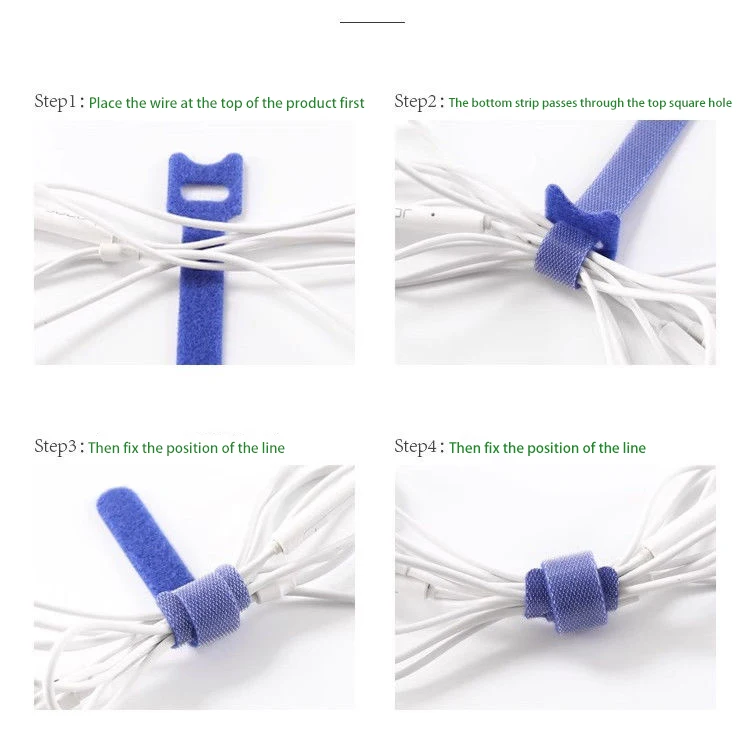 Step1 : Place the wire at the top of the product first

Step2 : The bottom strip passes through the top square hole

Step3 : Then fix the position of the line

Step4 : Then fix the position of the line