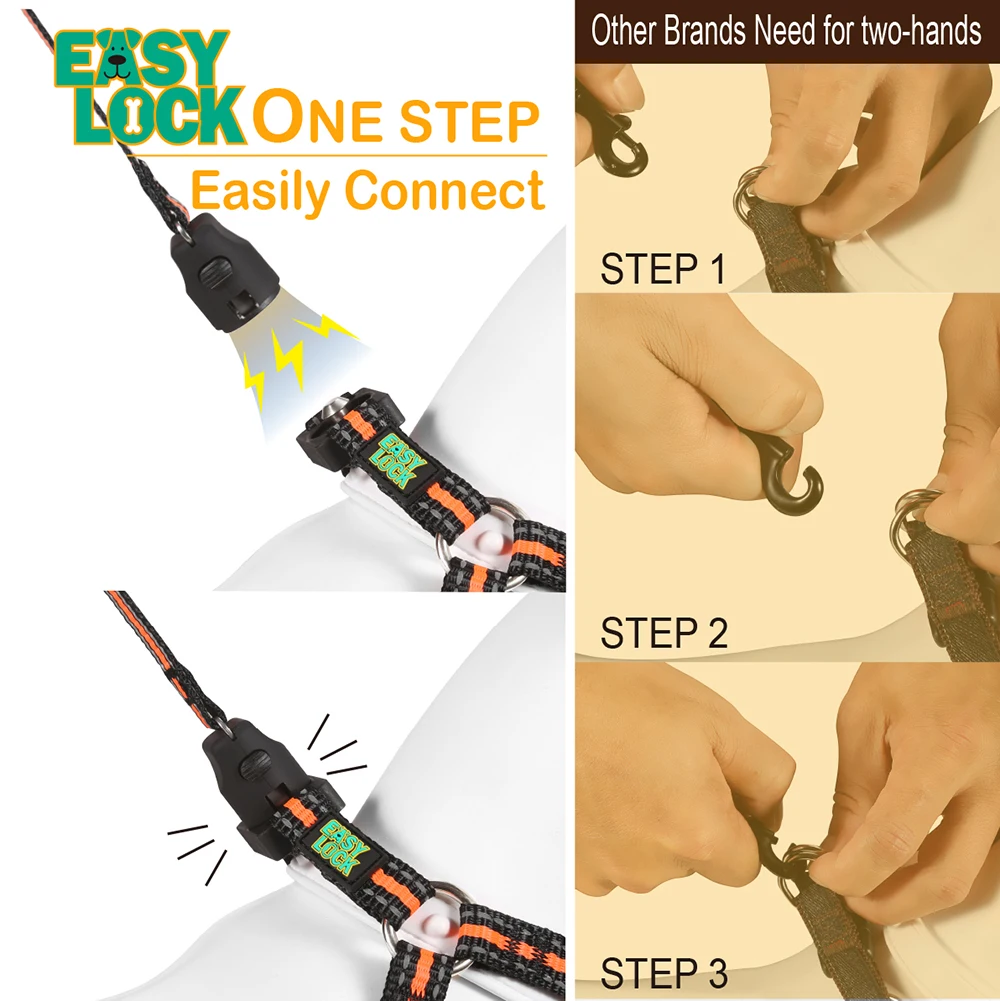 EASY LOCK ONE STEP
Easily Connect

EASY LOCK

EASY LOCK

Other Brands Need for two-hands

STEP 1

STEP 2

STEP 3