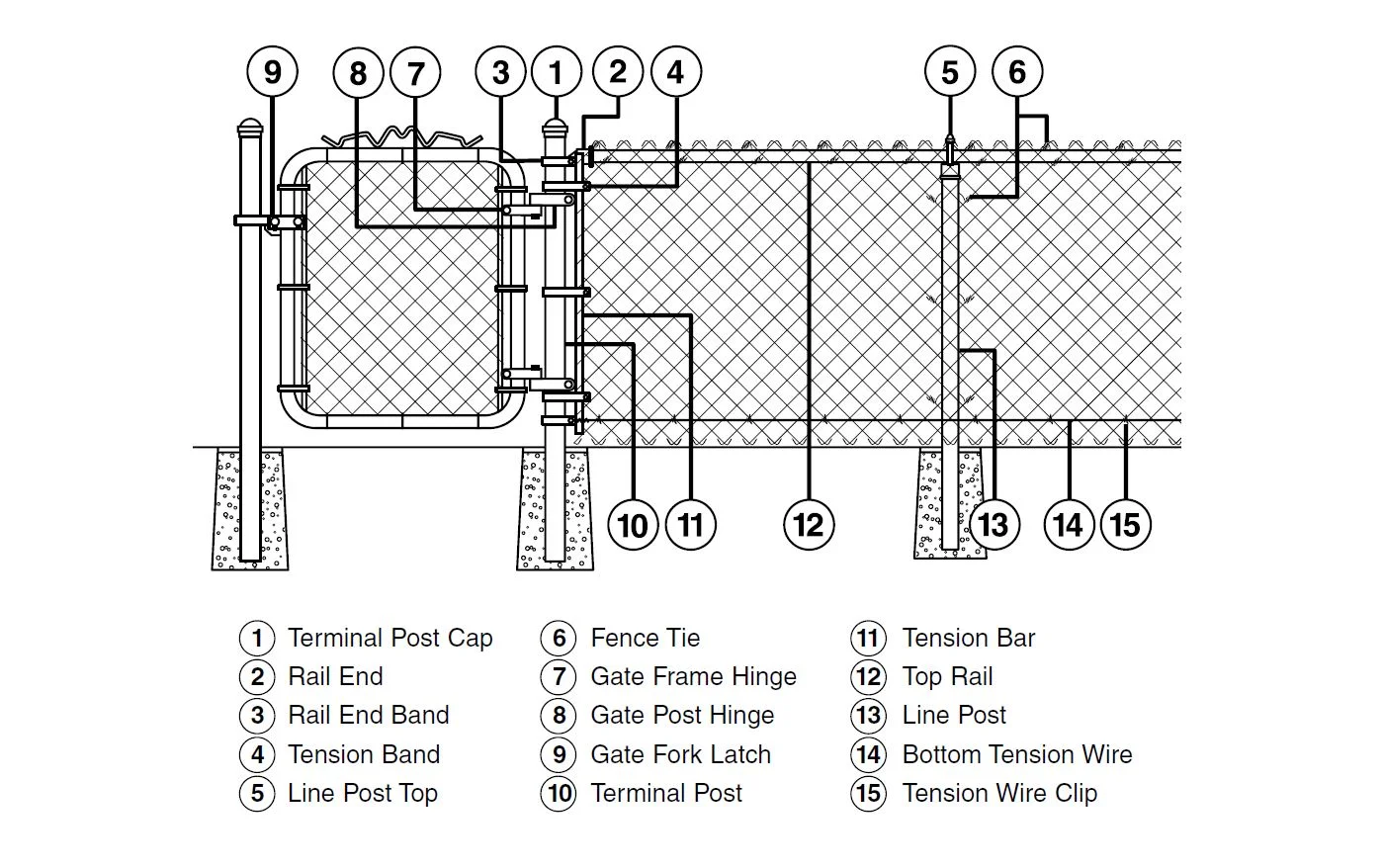 9 8 7 3 1 2 4 5 6

10 11 12 13 14 15

1 Terminal Post Cap
2 Rail End
3 Rail End Band
4 Tension Band
5 Line Post Top

6 Fence Tie
7 Gate Frame Hinge
8 Gate Post Hinge
9 Gate Fork Latch
10 Terminal Post

11 Tension Bar
12 Top Rail
13 Line Post
14 Bottom Tension Wire
15 Tension Wire Clip