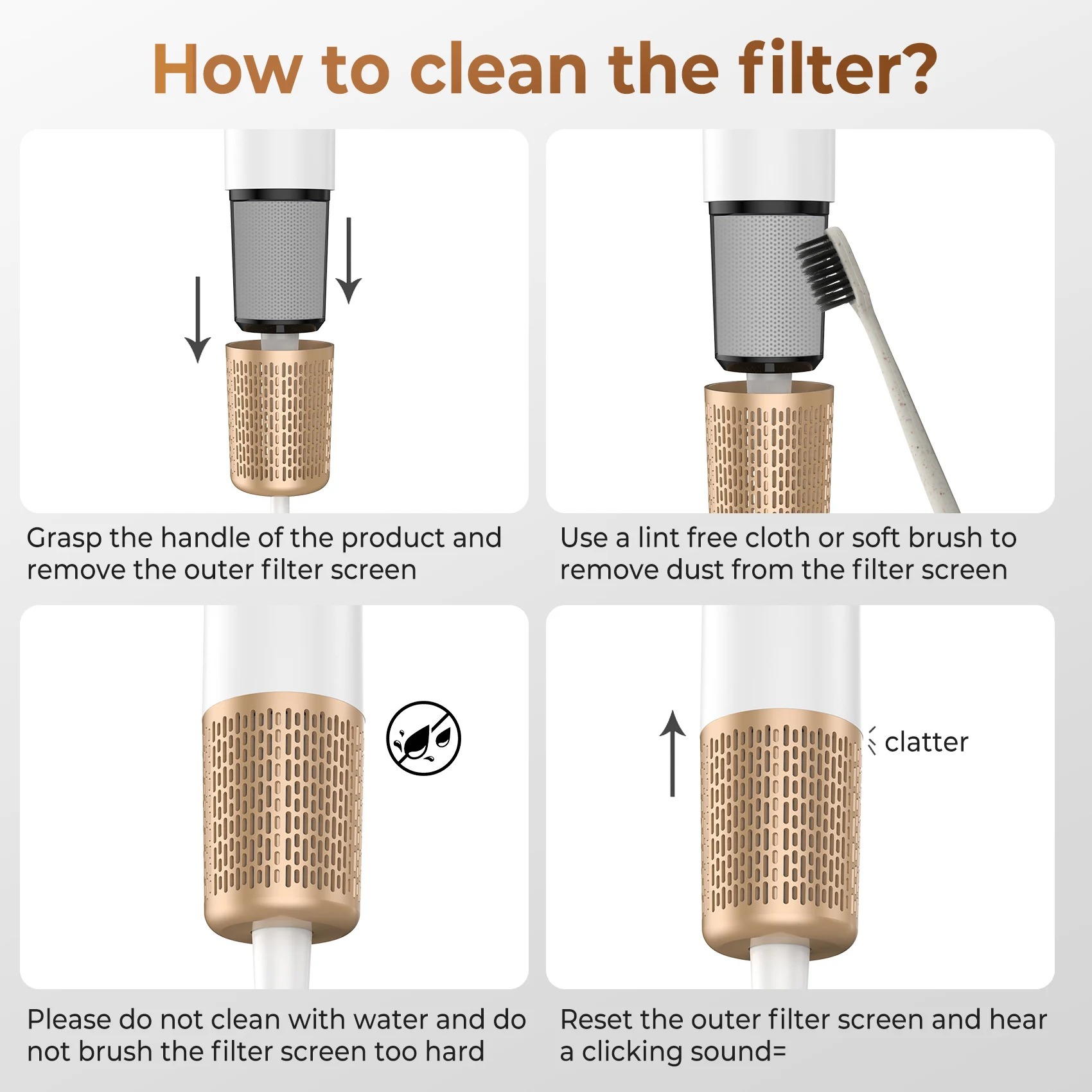 How to clean the filter?

Grasp the handle of the product and remove the outer filter screen

Use a lint free cloth or soft brush to remove dust from the filter screen

Please do not clean with water and do not brush the filter screen too hard

clatter

Reset the outer filter screen and hear a clicking sound=