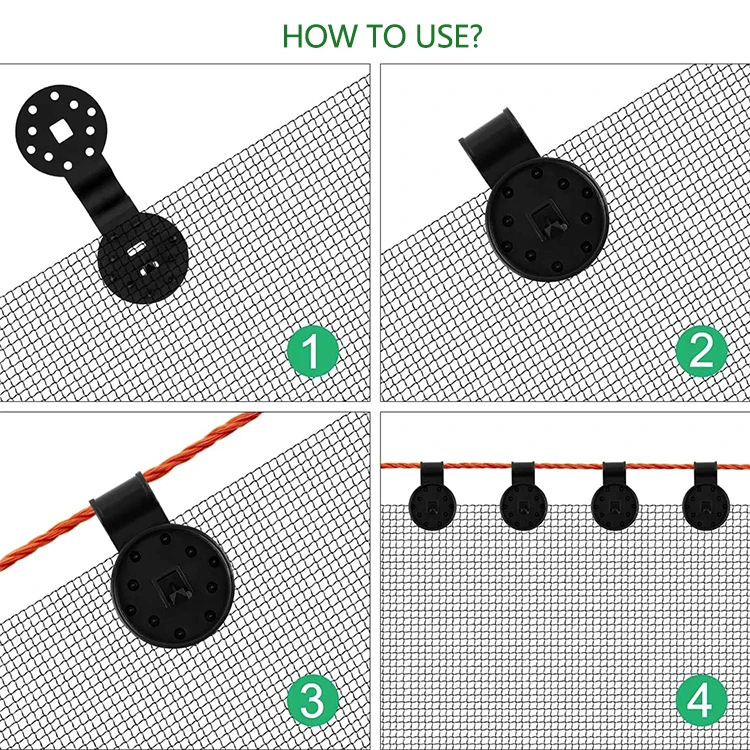 HOW TO USE?

1

2

3

4