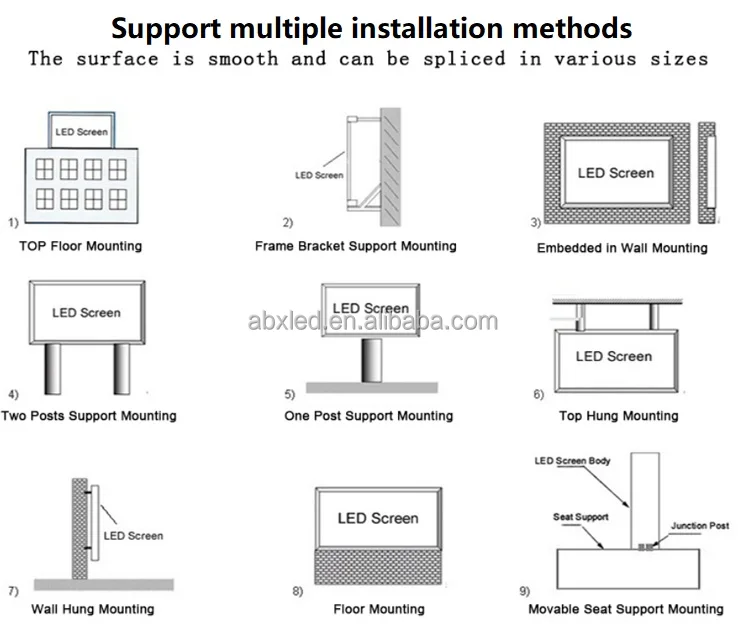 Support multiple installation methods
The surface is smooth and can be spliced in various sizes

LED Screen
1)
TOP Floor Mounting

LED Screen
2)
Frame Bracket Support Mounting

LED Screen
3)
Embedded in Wall Mounting

LED Screen
4)
Two Posts Support Mounting

LED Screen
abxled.en.alibaba.com
5)
One Post Support Mounting

LED Screen
6)
Top Hung Mounting

LED Screen
7)
Wall Hung Mounting

LED Screen
8)
Floor Mounting

LED Screen Body
Seat Support
Junction Post
9)
Movable Seat Support Mounting