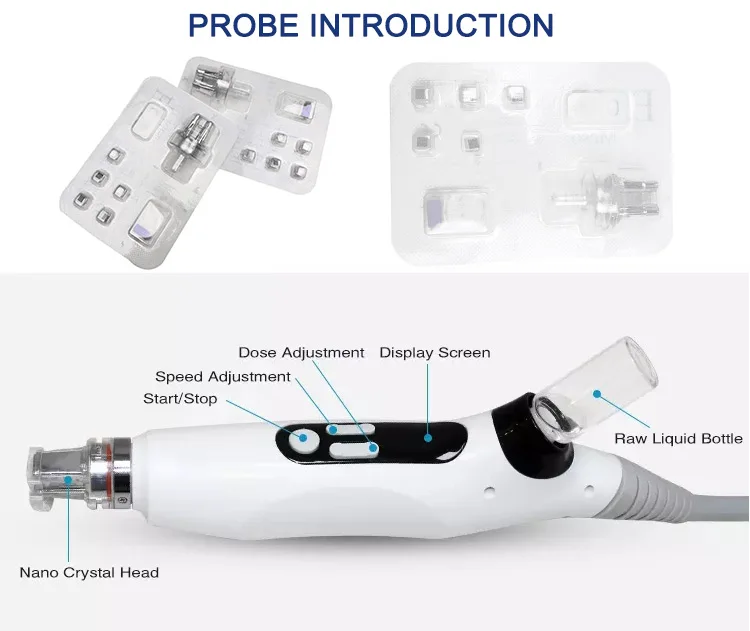 PROBE INTRODUCTION

Dose Adjustment

Display Screen

Speed Adjustment

Start/Stop

Raw Liquid Bottle

Nano Crystal Head