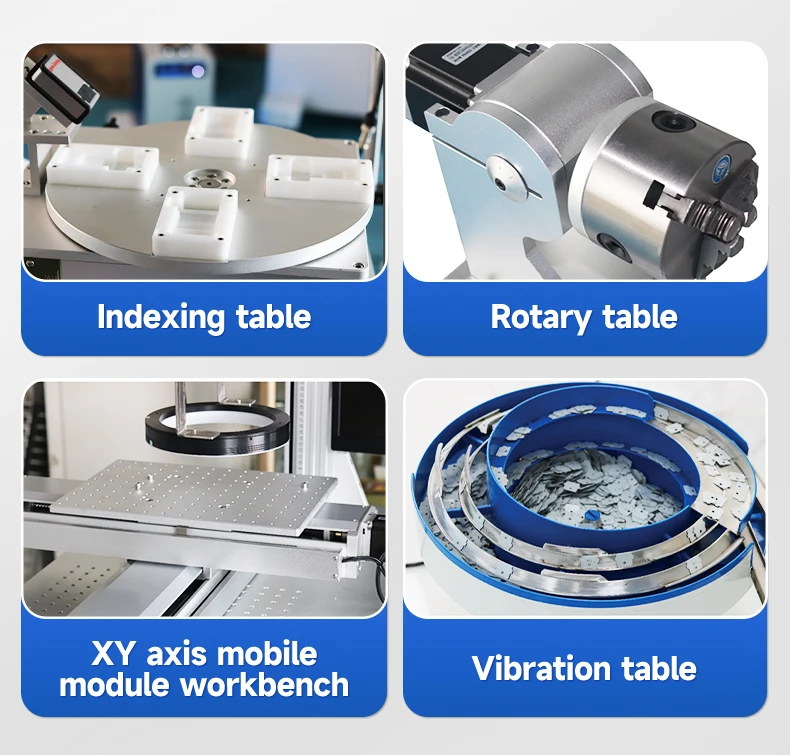 Indexing table

Rotary table

XY axis mobile module workbench

Vibration table