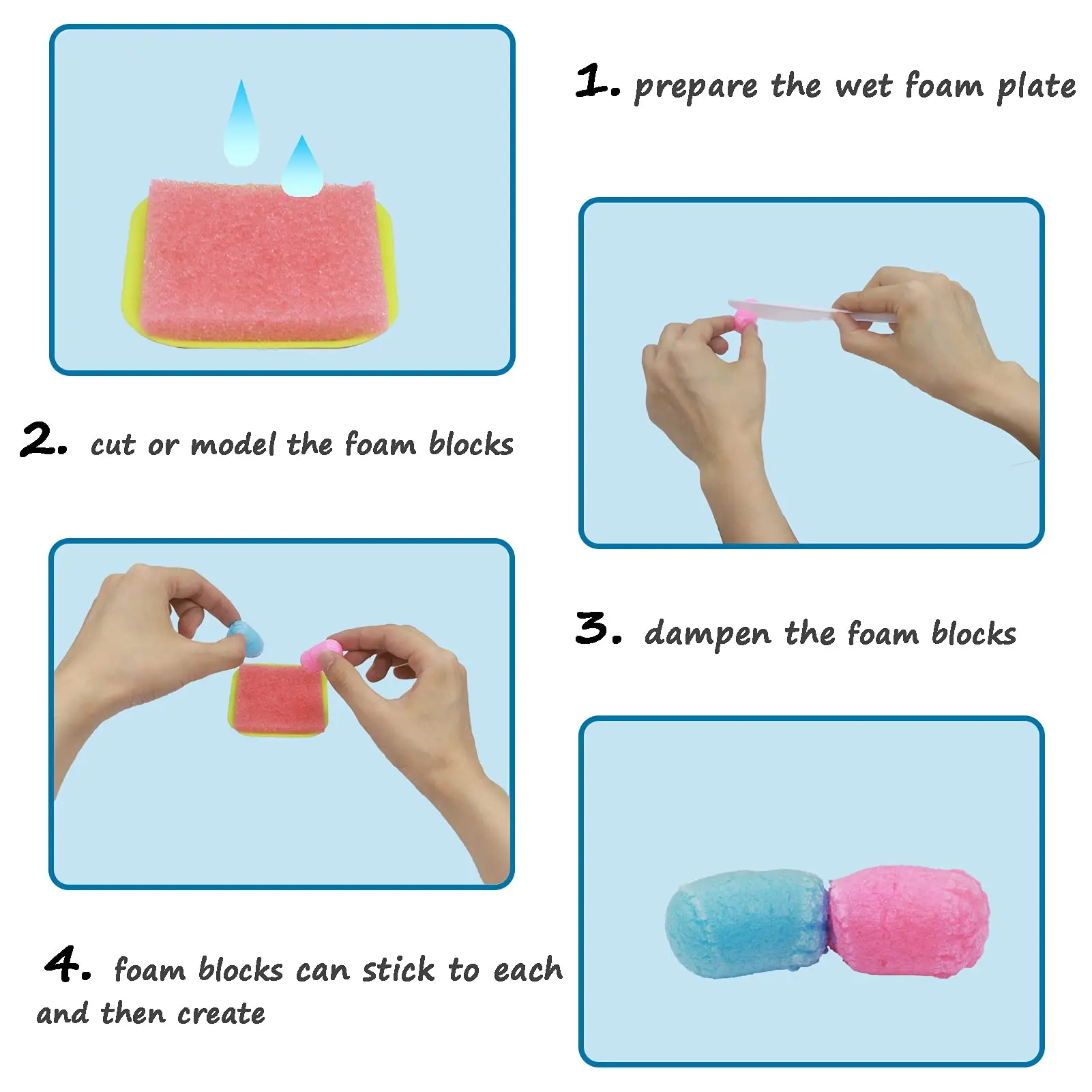 1. prepare the wet foam plate

2. cut or model the foam blocks

3. dampen the foam blocks

4. foam blocks can stick to each and then create