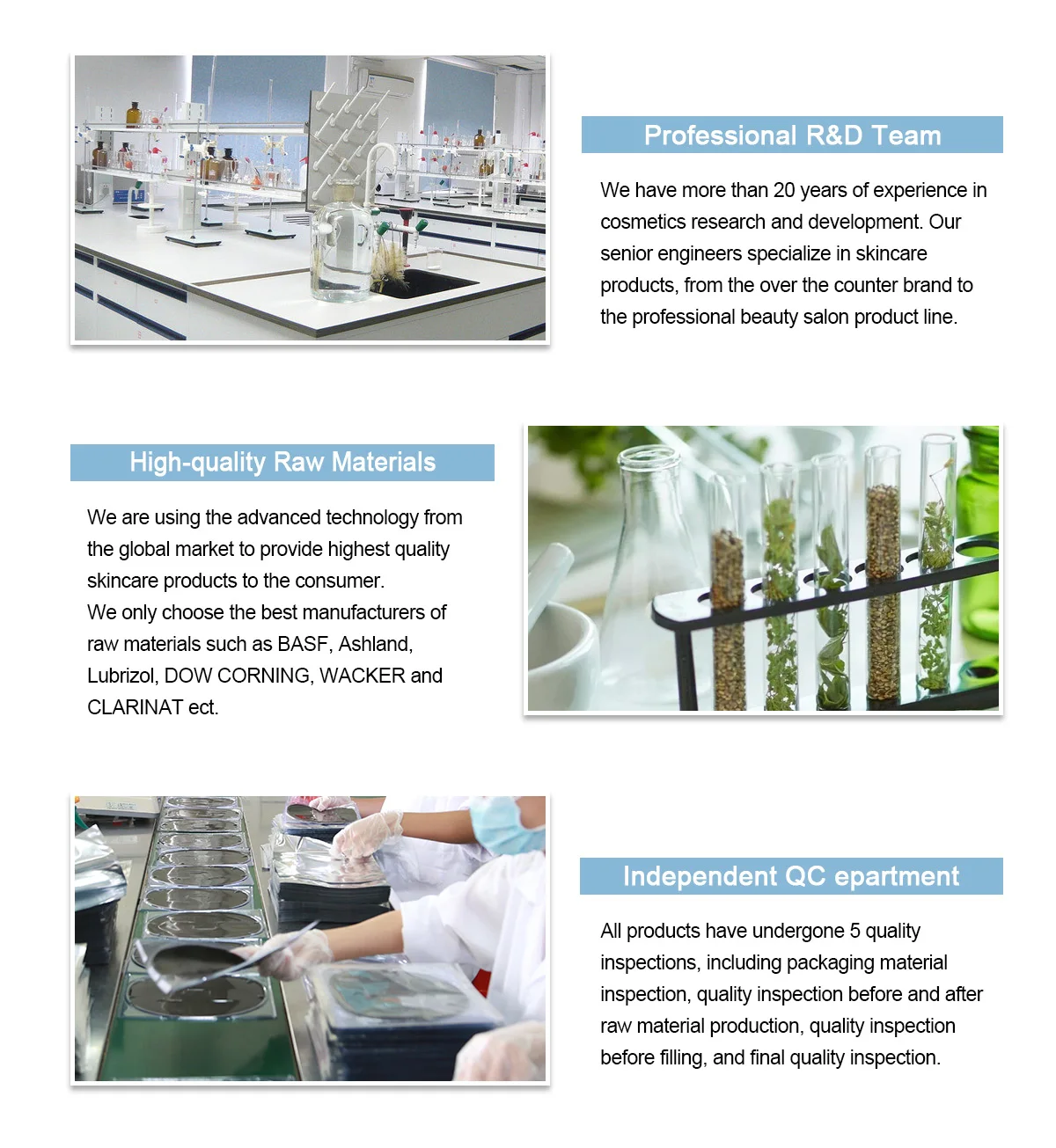 Professional R&D Team

We have more than 20 years of experience in cosmetics research and development. Our senior engineers specialize in skincare products, from the over the counter brand to the professional beauty salon product line.

High-quality Raw Materials

We are using the advanced technology from the global market to provide highest quality skincare products to the consumer.
We only choose the best manufacturers of raw materials such as BASF, Ashland, Lubrizol, DOW CORNING, WACKER and CLARINAT ect.

Independent QC epartment

All products have undergone 5 quality inspections, including packaging material inspection, quality inspection before and after raw material production, quality inspection before filling, and final quality inspection.