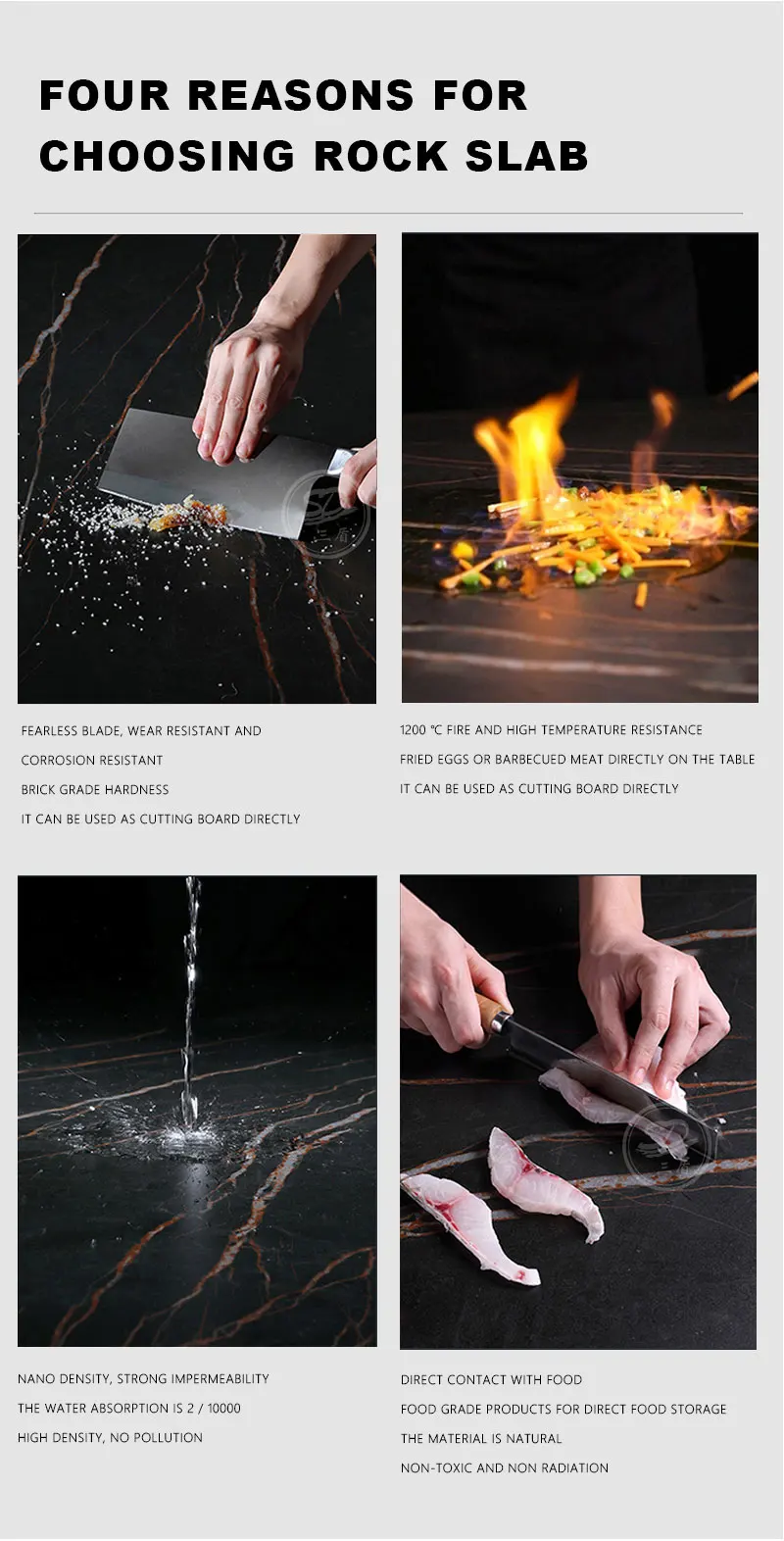 FOUR REASONS FOR CHOOSING ROCK SLAB

FEARLESS BLADE, WEAR RESISTANT AND CORROSION RESISTANT
BRICK GRADE HARDNESS
IT CAN BE USED AS CUTTING BOARD DIRECTLY

1200 ℃ FIRE AND HIGH TEMPERATURE RESISTANCE
FRIED EGGS OR BARBECUED MEAT DIRECTLY ON THE TABLE
IT CAN BE USED AS CUTTING BOARD DIRECTLY

NANO DENSITY, STRONG IMPERMEABILITY
THE WATER ABSORPTION IS 2 / 10000
HIGH DENSITY, NO POLLUTION

DIRECT CONTACT WITH FOOD
FOOD GRADE PRODUCTS FOR DIRECT FOOD STORAGE
THE MATERIAL IS NATURAL
NON-TOXIC AND NON RADIATION