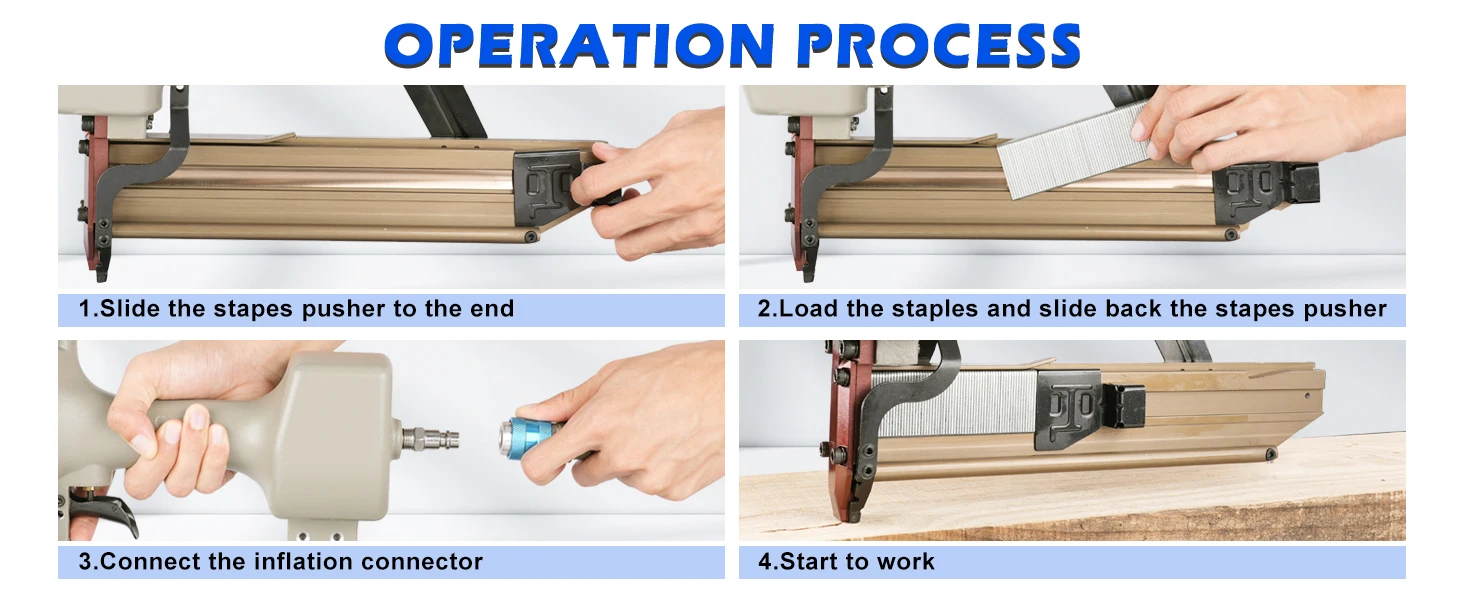 OPERATION PROCESS

1.Slide the stapes pusher to the end

2.Load the staples and slide back the stapes pusher

3.Connect the inflation connector

4.Start to work