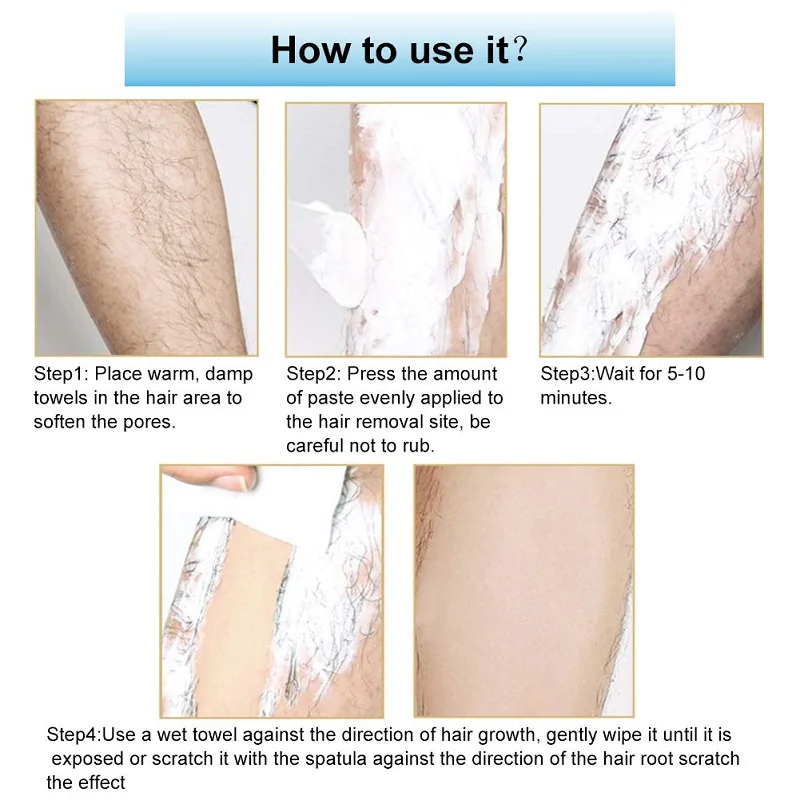 How to use it?

Step1: Place warm, damp towels in the hair area to soften the pores.

Step2: Press the amount of paste evenly applied to the hair removal site, be careful not to rub.

Step3:Wait for 5-10 minutes.

Step4:Use a wet towel against the direction of hair growth, gently wipe it until it is exposed or scratch it with the spatula against the direction of the hair root scratch the effect