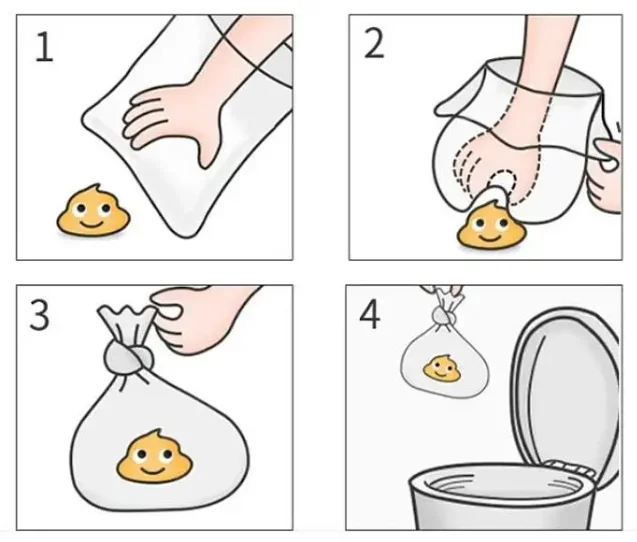 1

2

3

4