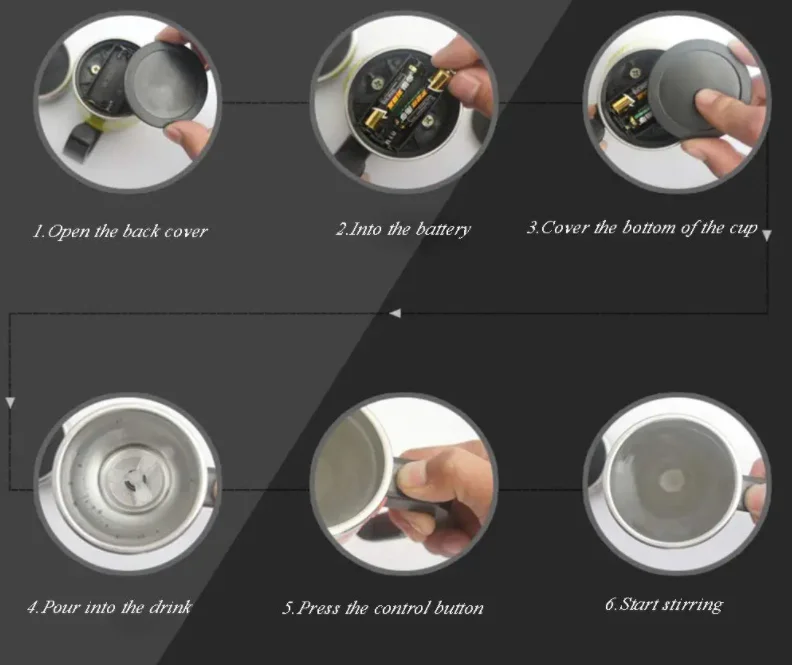 1.Open the back cover

2.Into the battery

3.Cover the bottom of the cup

4.Pour into the drink

5.Press the control button

6.Start stirring