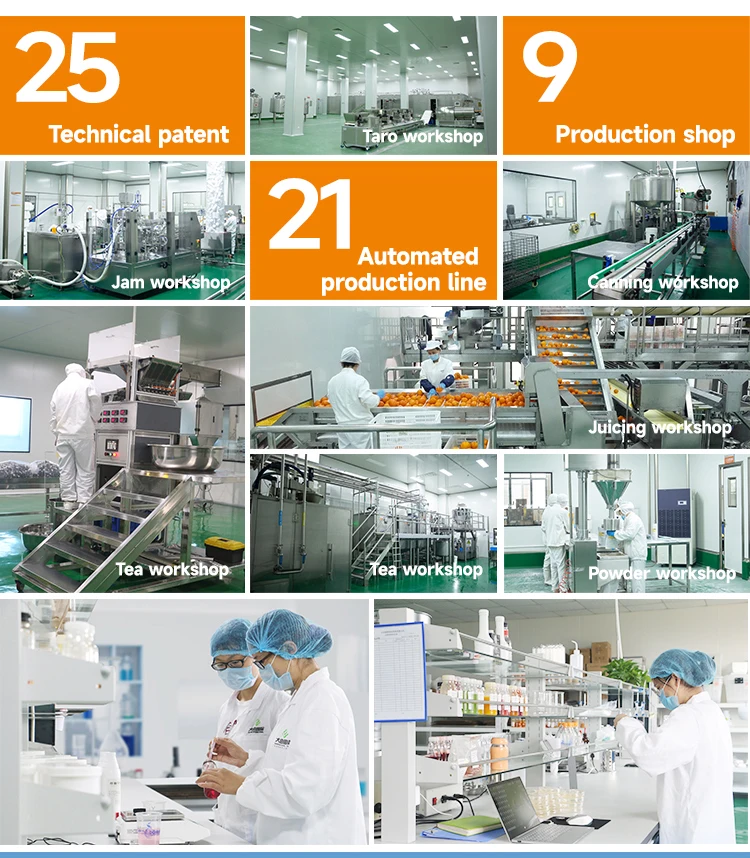 25
Technical patent

Taro workshop

9
Production shop

Jam workshop

21
Automated production line

Canning workshop

Juicing workshop

Tea workshop

Tea workshop

Powder workshop