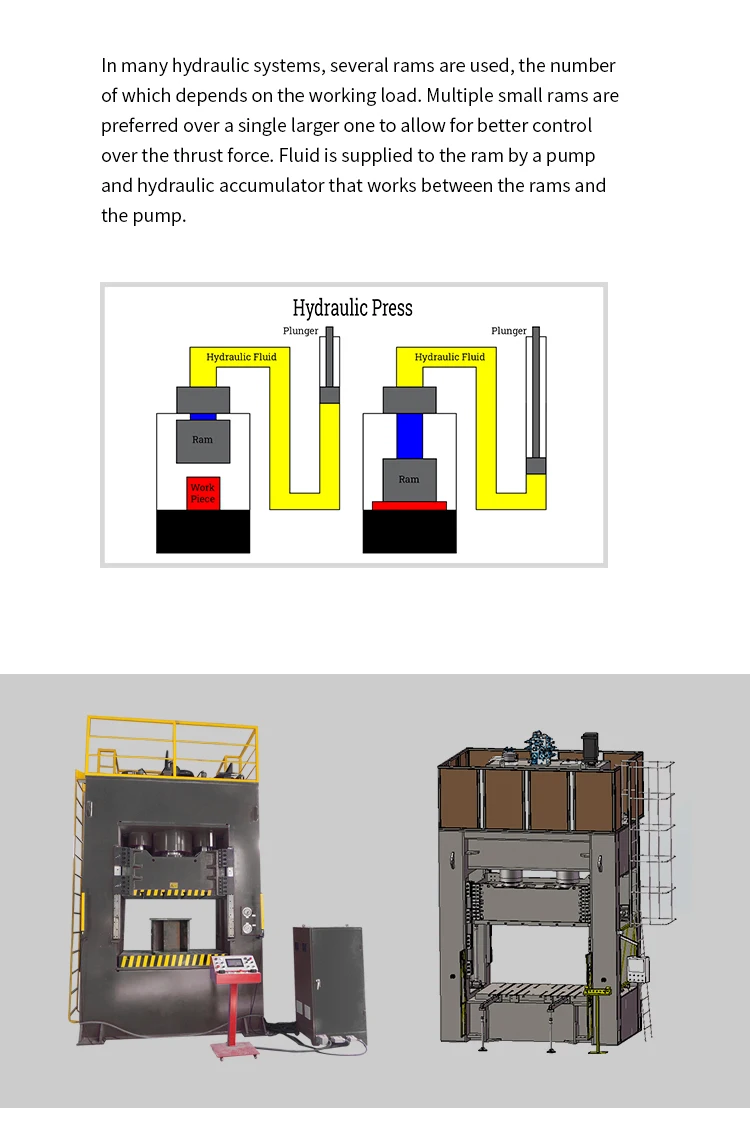 In many hydraulic systems, several rams are used, the number of which depends on the working load. Multiple small rams are preferred over a single larger one to allow for better control over the thrust force. Fluid is supplied to the ram by a pump and hydraulic accumulator that works between the rams and the pump.

Hydraulic Press

Plunger

Hydraulic Fluid

Ram

Work Piece

Plunger

Hydraulic Fluid

Ram