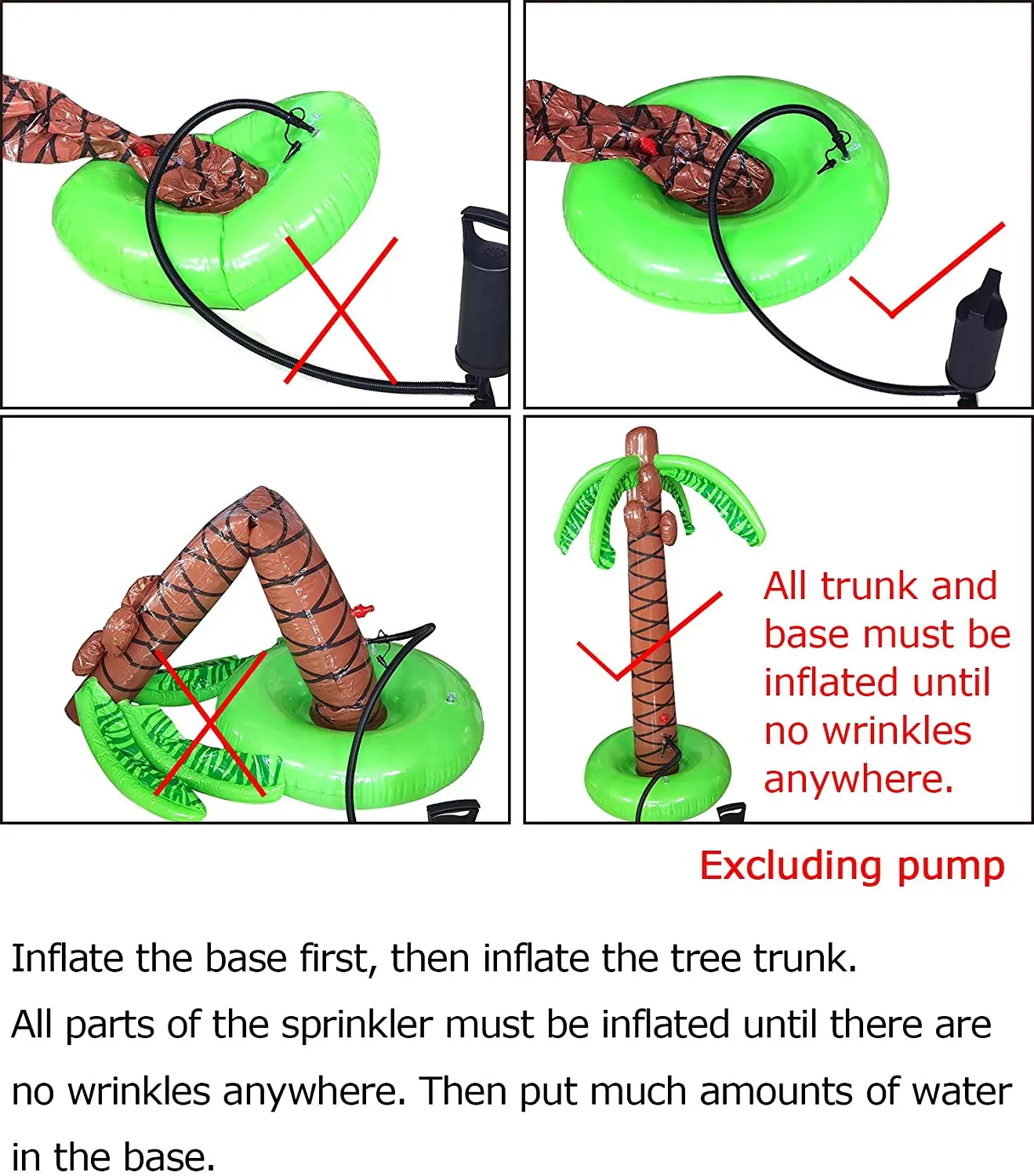 All trunk and base must be inflated until no wrinkles anywhere.

Excluding pump

Inflate the base first, then inflate the tree trunk.
All parts of the sprinkler must be inflated until there are no wrinkles anywhere. Then put much amounts of water in the base.