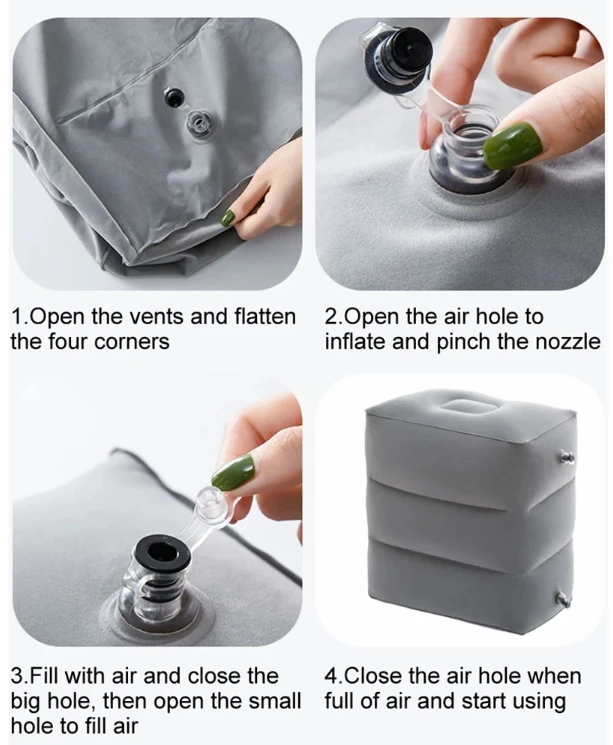 1.Open the vents and flatten the four corners

2.Open the air hole to inflate and pinch the nozzle

3.Fill with air and close the big hole, then open the small hole to fill air

4.Close the air hole when full of air and start using