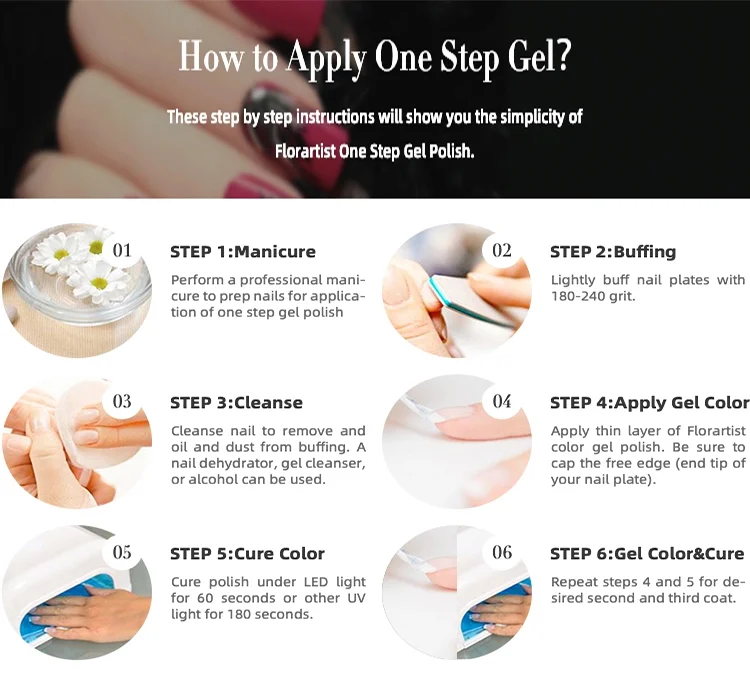 How to Apply One Step Gel?

These step by step instructions will show you the simplicity of Florartist One Step Gel Polish.

01

STEP 1:Manicure

Perform a professional manicure to prep nails for application of one step gel polish

02

STEP 2:Buffing

Lightly buff nail plates with 180-240 grit.

03

STEP 3:Cleanse

Cleanse nail to remove and oil and dust from buffing. A nail dehydrator, gel cleanser, or alcohol can be used.

04

STEP 4:Apply Gel Color

Apply thin layer of Florartist color gel polish. Be sure to cap the free edge (end tip of your nail plate).

05

STEP 5:Cure Color

Cure polish under LED light for 60 seconds or other UV light for 180 seconds.

06

STEP 6:Gel Color&Cure

Repeat steps 4 and 5 for desired second and third coat.