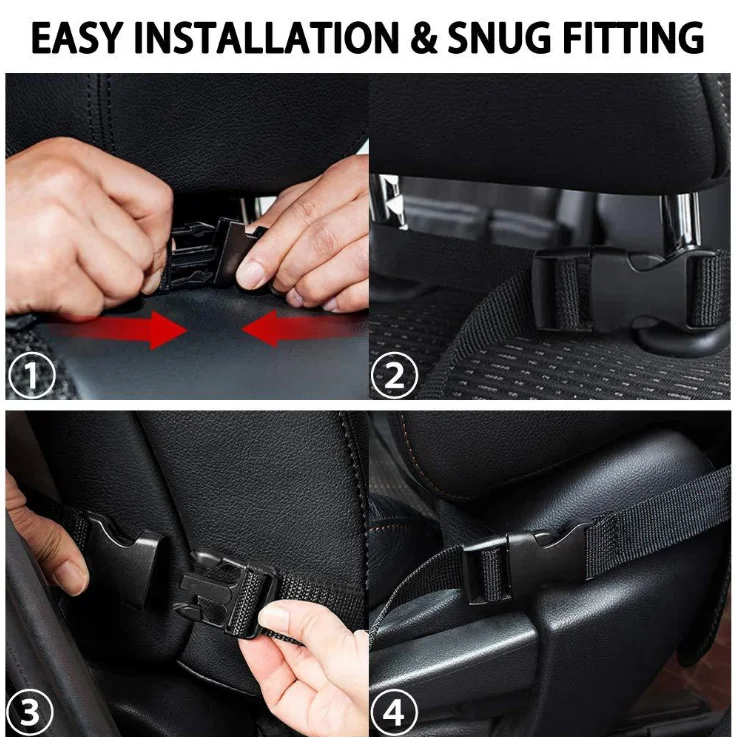 EASY INSTALLATION & SNUG FITTING

1

2

3

4