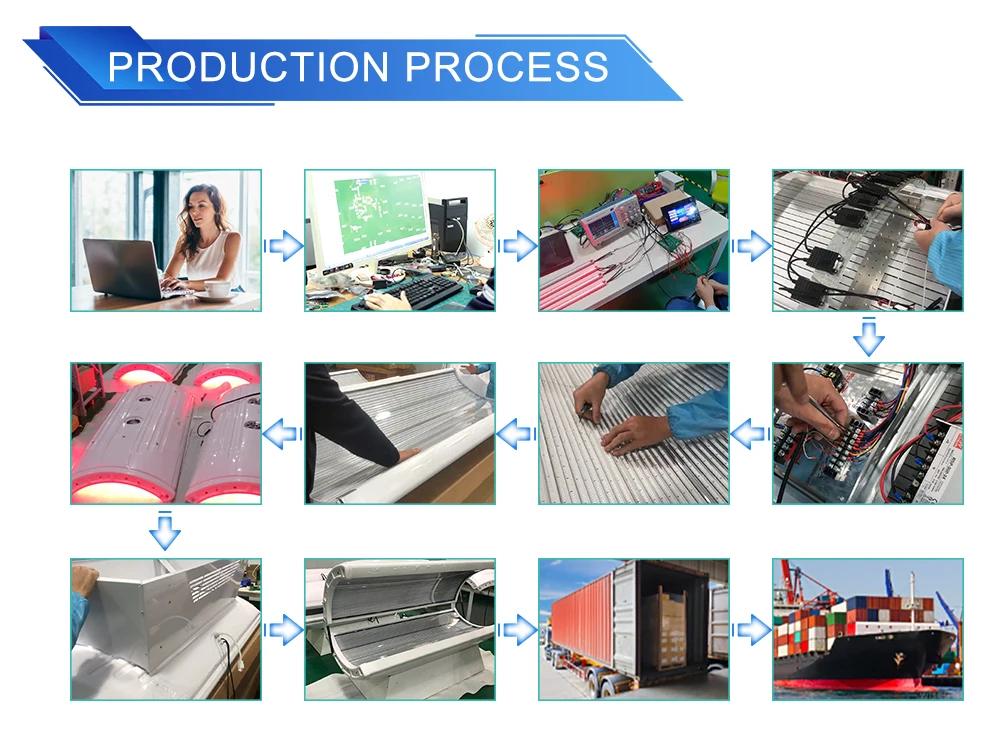 PRODUCTION PROCESS