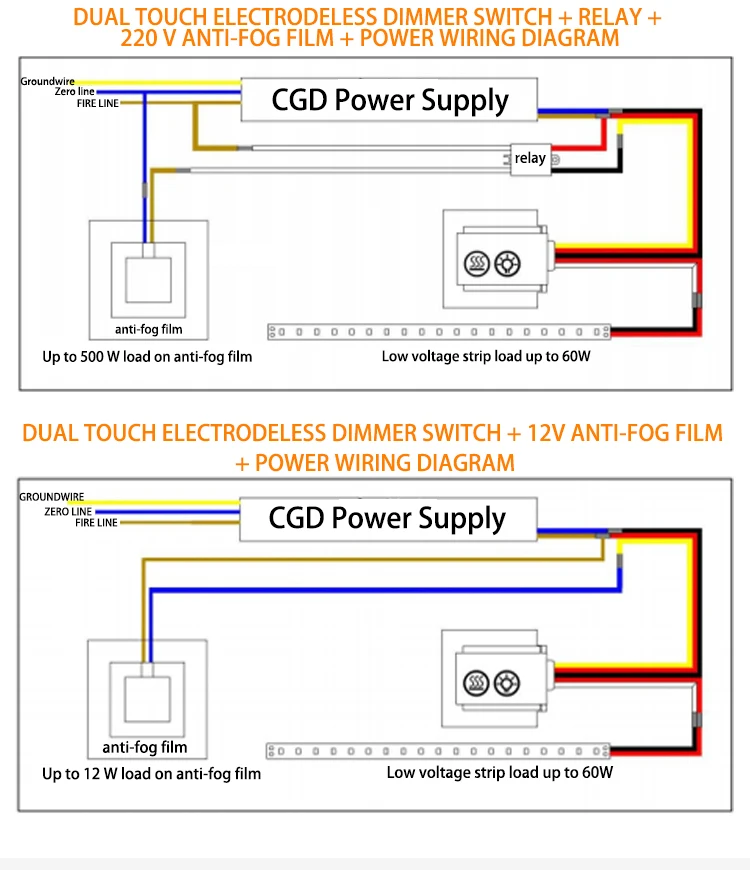 DUAL TOUCH ELECTRODELESS DIMMER SWITCH + RELAY + 220 V ANTI-FOG FILM + POWER WIRING DIAGRAM

Groundwire
Zero line
FIRE LINE

CGD Power Supply

relay

anti-fog film

Up to 500 W load on anti-fog film

Low voltage strip load up to 60W

DUAL TOUCH ELECTRODELESS DIMMER SWITCH + 12V ANTI-FOG FILM + POWER WIRING DIAGRAM

GROUNDWIRE
ZERO LINE
FIRE LINE

CGD Power Supply

anti-fog film

Up to 12 W load on anti-fog film

Low voltage strip load up to 60W