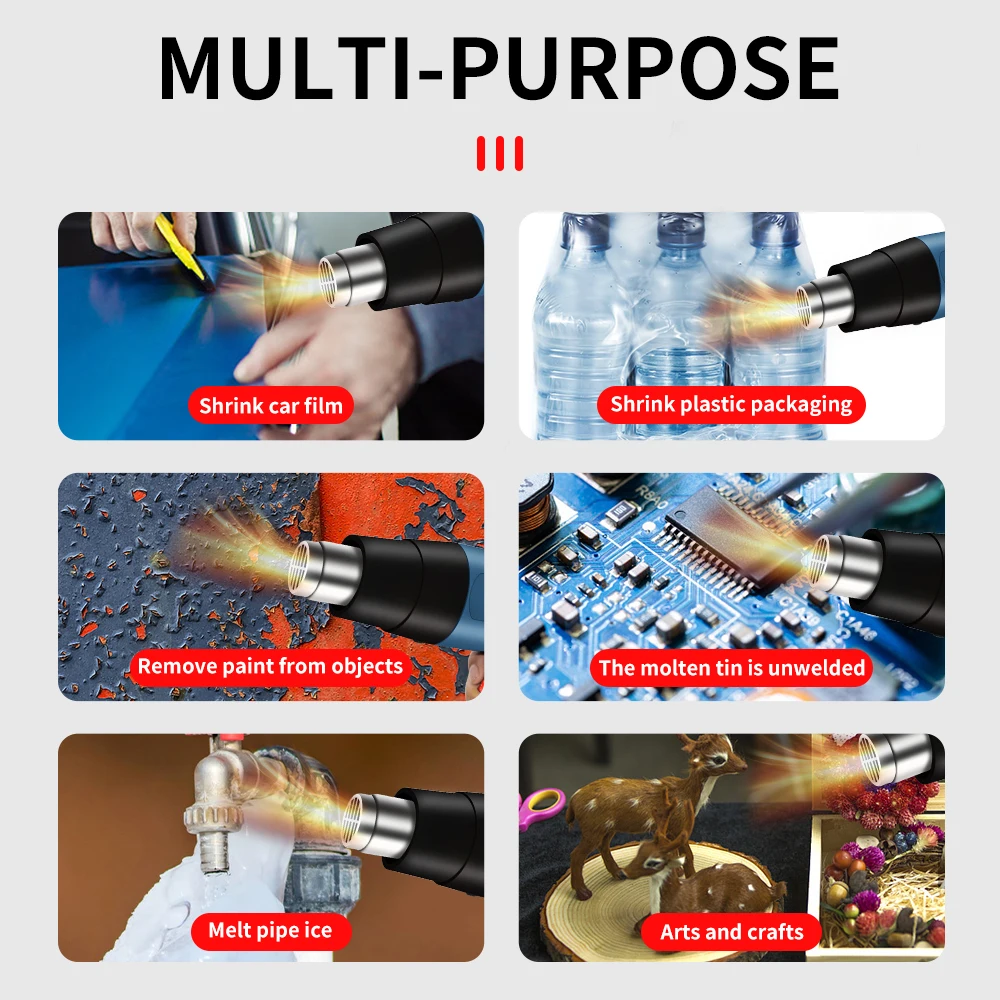 MULTI-PURPOSE

Shrink car film

Shrink plastic packaging

Remove paint from objects

The molten tin is unwelded

Melt pipe ice

Arts and crafts