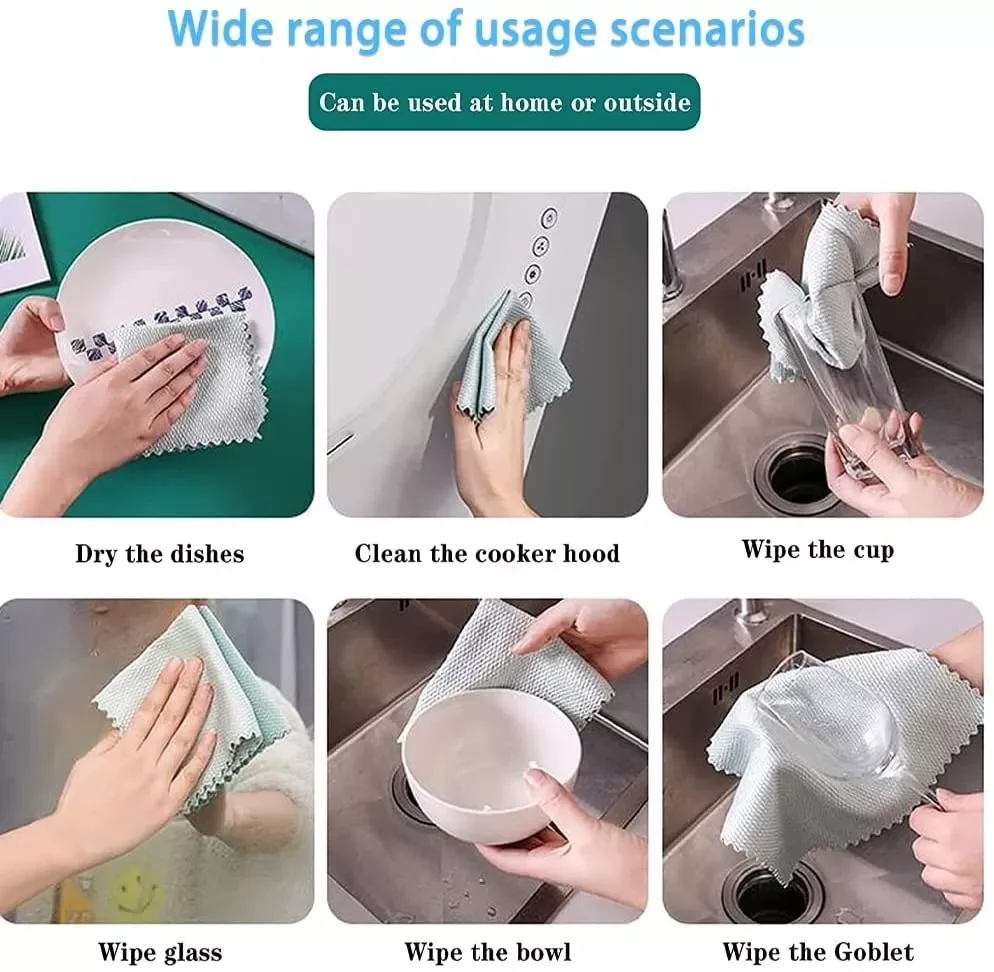 Wide range of usage scenarios

Can be used at home or outside

Dry the dishes

Clean the cooker hood

Wipe the cup

Wipe glass

Wipe the bowl

Wipe the Goblet