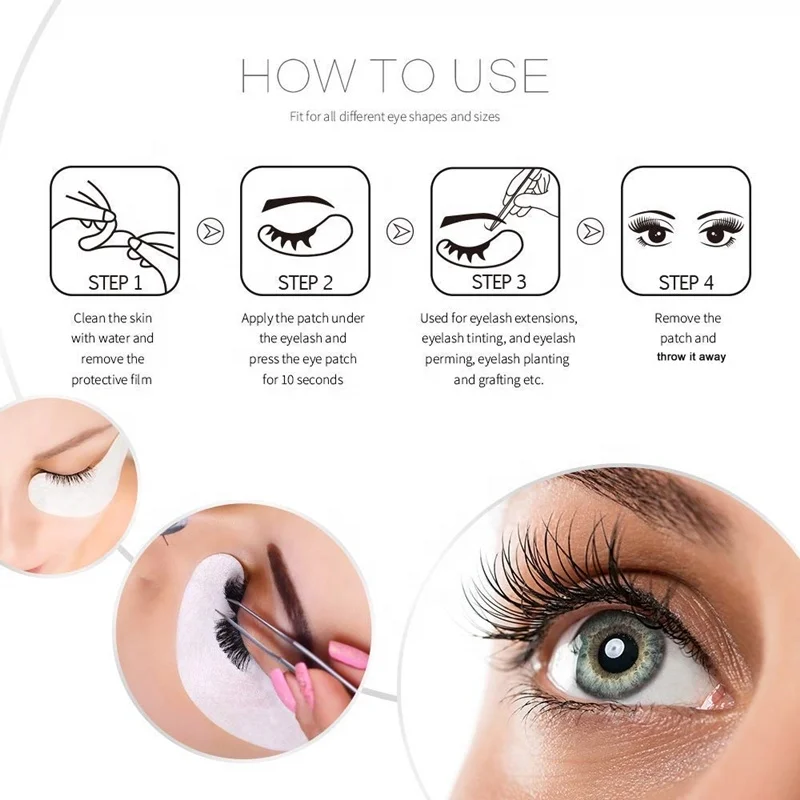 HOW TO USE

Fit for all different eye shapes and sizes

STEP 1

Clean the skin with water and remove the protective film

STEP 2

Apply the patch under the eyelash and press the eye patch for 10 seconds

STEP 3

Used for eyelash extensions, eyelash tinting, and eyelash perming, eyelash planting and grafting etc.

STEP 4

Remove the patch and throw it away