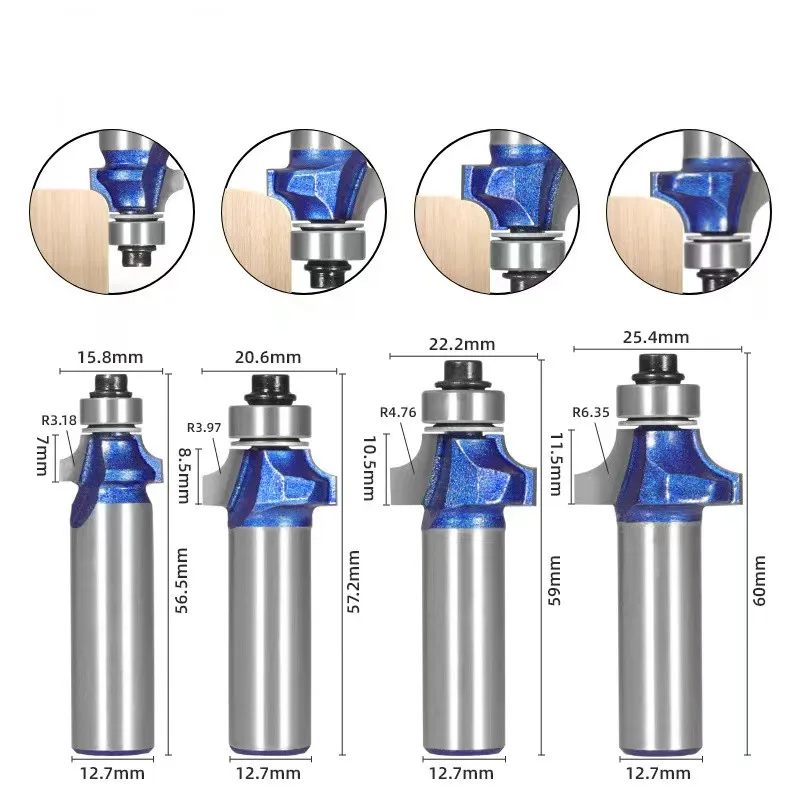 15.8mm
R3.18
7mm
56.5mm
12.7mm

20.6mm
R3.97
8.5mm
57.2mm
12.7mm

22.2mm
R4.76
10.5mm
59mm
12.7mm

25.4mm
R6.35
11.5mm
60mm
12.7mm