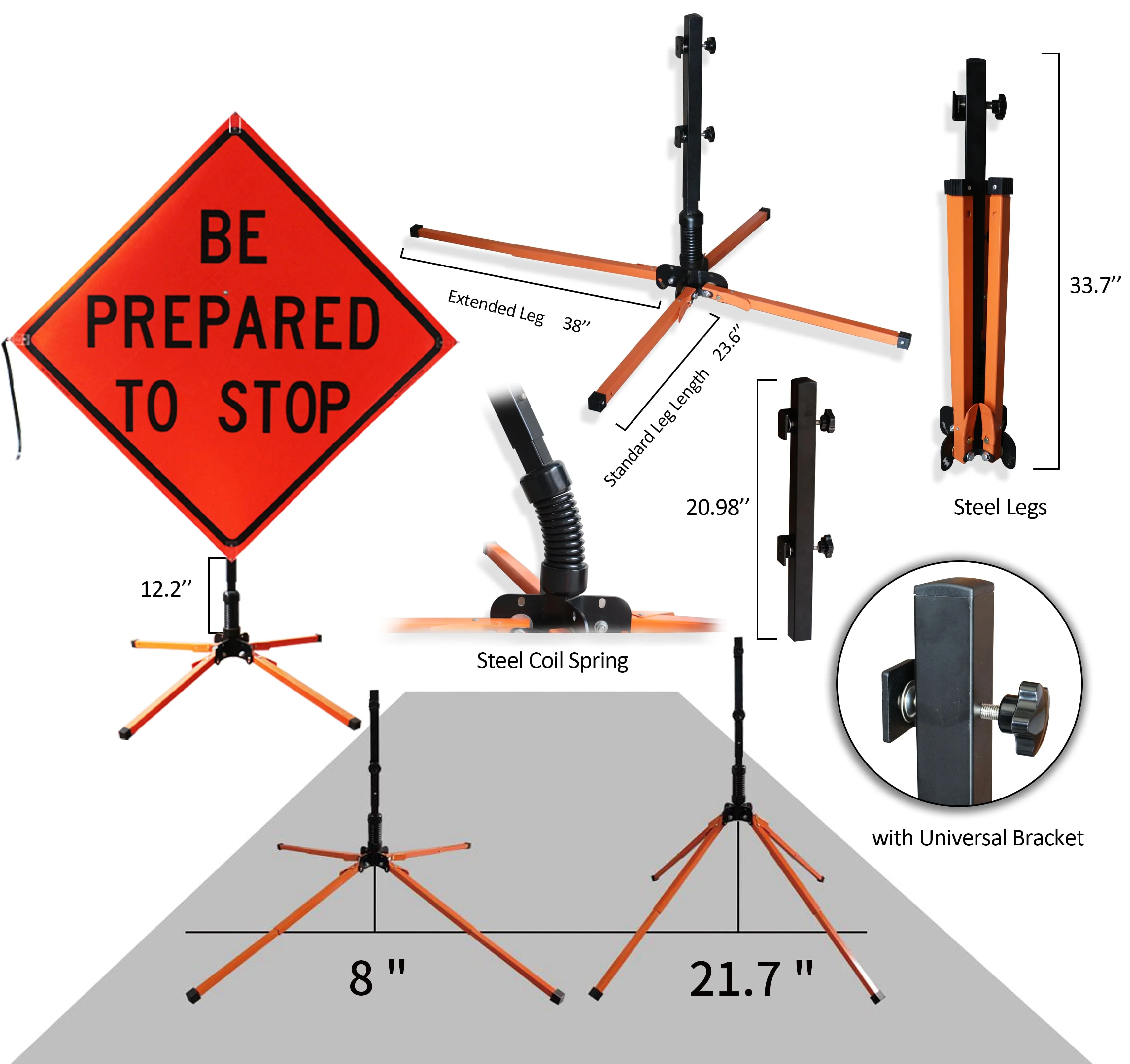 BE PREPARED TO STOP

Extended Leg 38''

Standard Leg Length 23.6''

33.7''

Steel Legs

20.98''

12.2''

Steel Coil Spring

with Universal Bracket

8 "

21.7 "