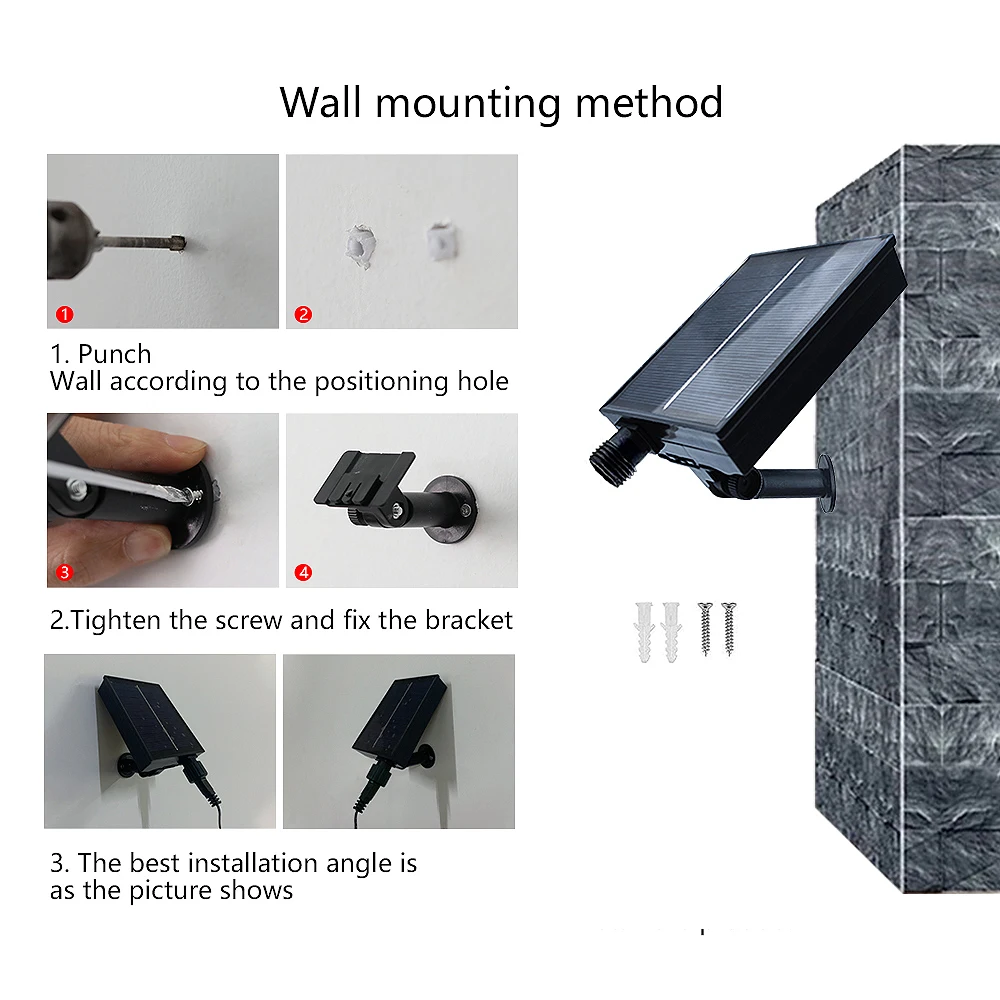 Wall mounting method

1

2

1. Punch
Wall according to the positioning hole

3

4

2.Tighten the screw and fix the bracket

3. The best installation angle is as the picture shows