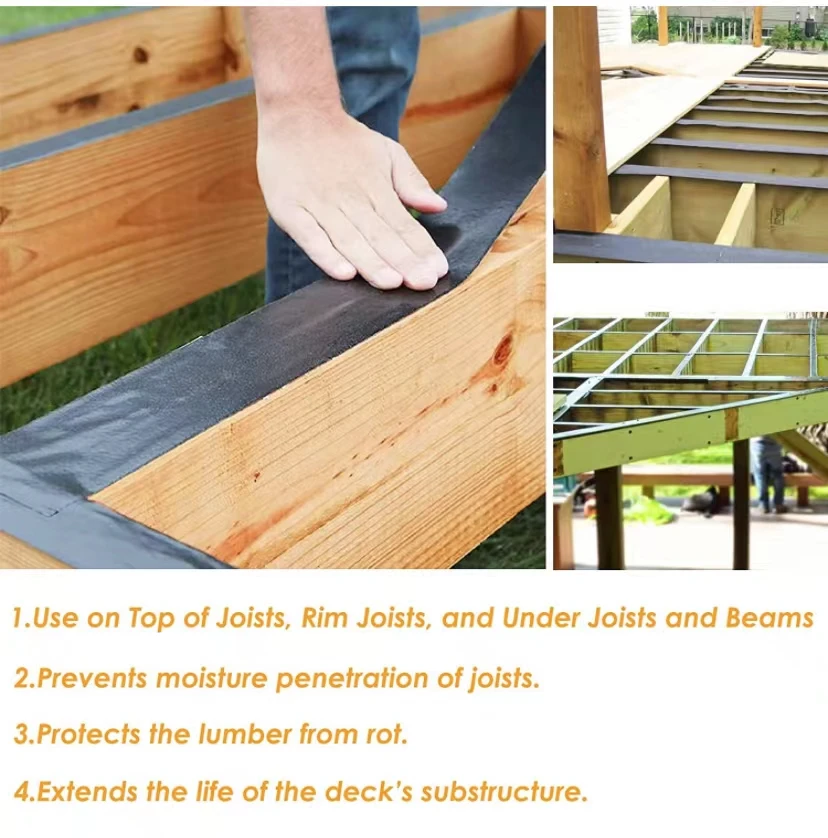 1.Use on Top of Joists, Rim Joists, and Under Joists and Beams

2.Prevents moisture penetration of joists.

3.Protects the lumber from rot.

4.Extends the life of the deck's substructure.