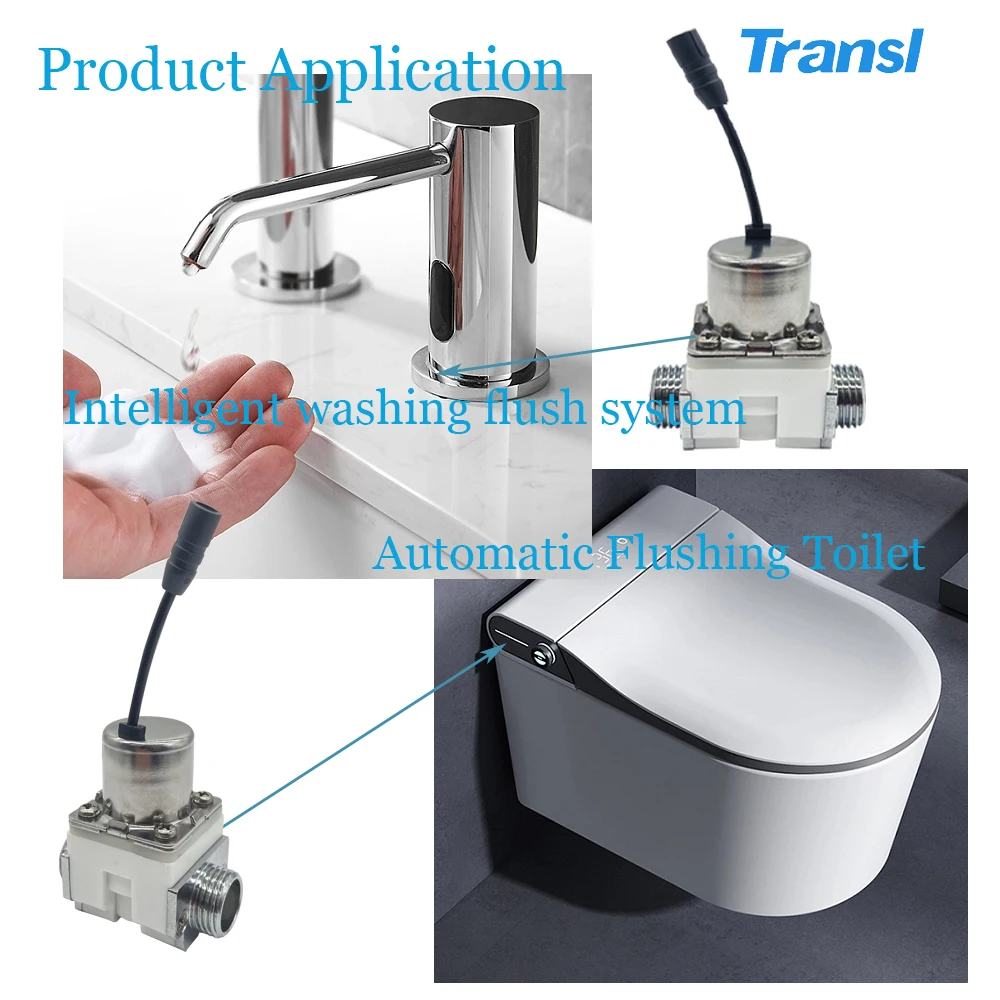 Product Application

Transl

Intelligent washing flush system

Automatic Flushing Toilet