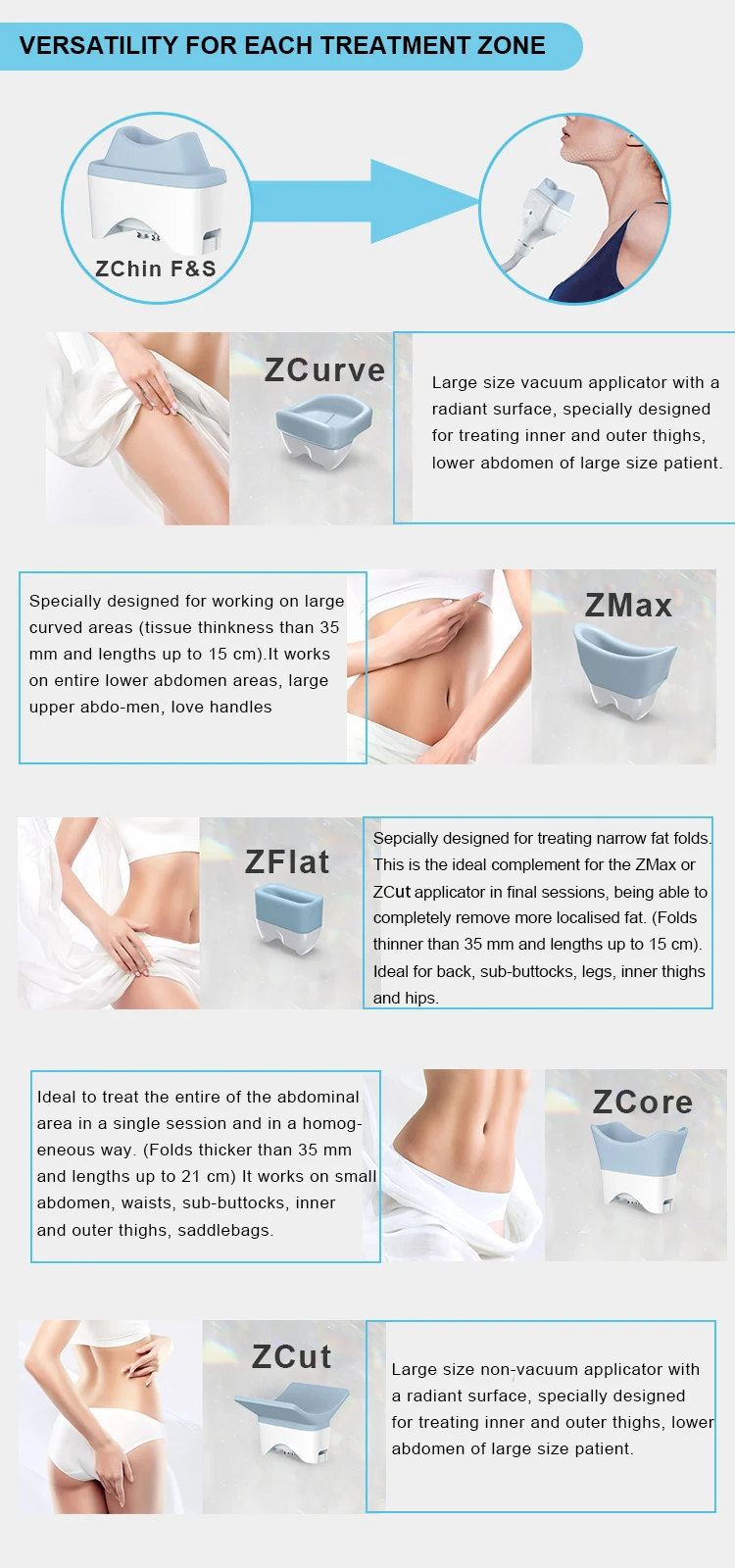 VERSATILITY FOR EACH TREATMENT ZONE

ZChin F&S

ZCurve

Large size vacuum applicator with a radiant surface, specially designed for treating inner and outer thighs, lower abdomen of large size patient.

Specially designed for working on large curved areas (tissue thinkness than 35 mm and lengths up to 15 cm).It works on entire lower abdomen areas, large upper abdo-men, love handles

ZMax

ZFlat

Sepcially designed for treating narrow fat folds. This is the ideal complement for the ZMax or ZCut applicator in final sessions, being able to completely remove more localised fat. (Folds thinner than 35 mm and lengths up to 15 cm). Ideal for back, sub-buttocks, legs, inner thighs and hips.

Ideal to treat the entire of the abdominal area in a single session and in a homogeneous way. (Folds thicker than 35 mm and lengths up to 21 cm) It works on small abdomen, waists, sub-buttocks, inner and outer thighs, saddlebags.

ZCore

ZCut

Large size non-vacuum applicator with a radiant surface, specially designed for treating inner and outer thighs, lower abdomen of large size patient.