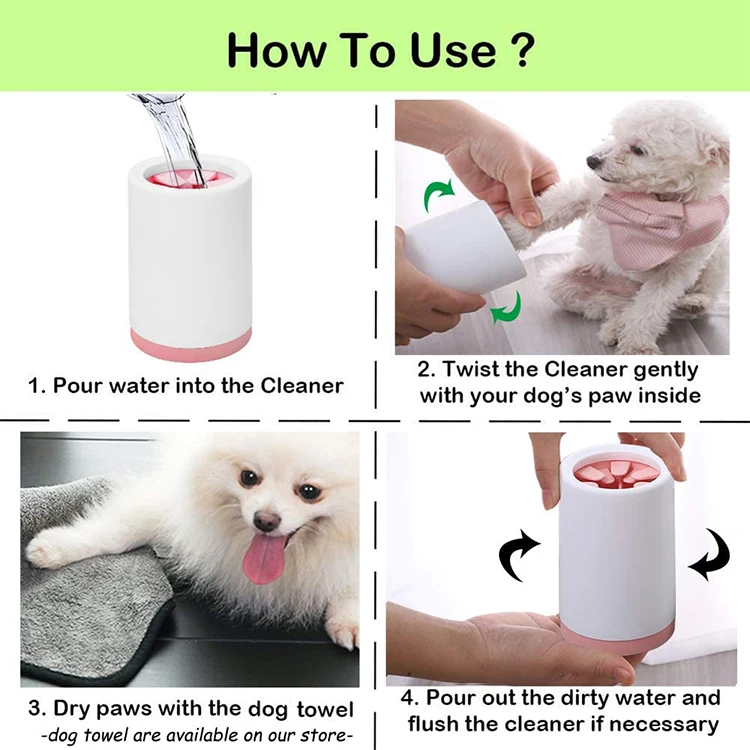 How To Use ?

1. Pour water into the Cleaner

2. Twist the Cleaner gently with your dog's paw inside

3. Dry paws with the dog towel
-dog towel are available on our store-

4. Pour out the dirty water and flush the cleaner if necessary