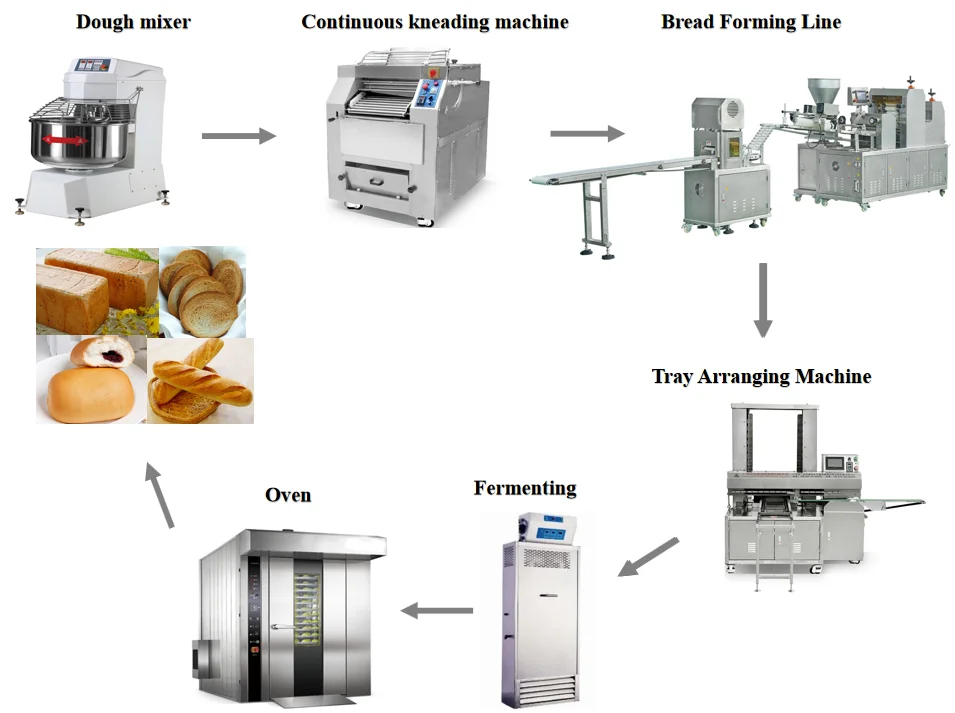 Dough mixer

Continuous kneading machine

Bread Forming Line

Tray Arranging Machine

Fermenting

Oven