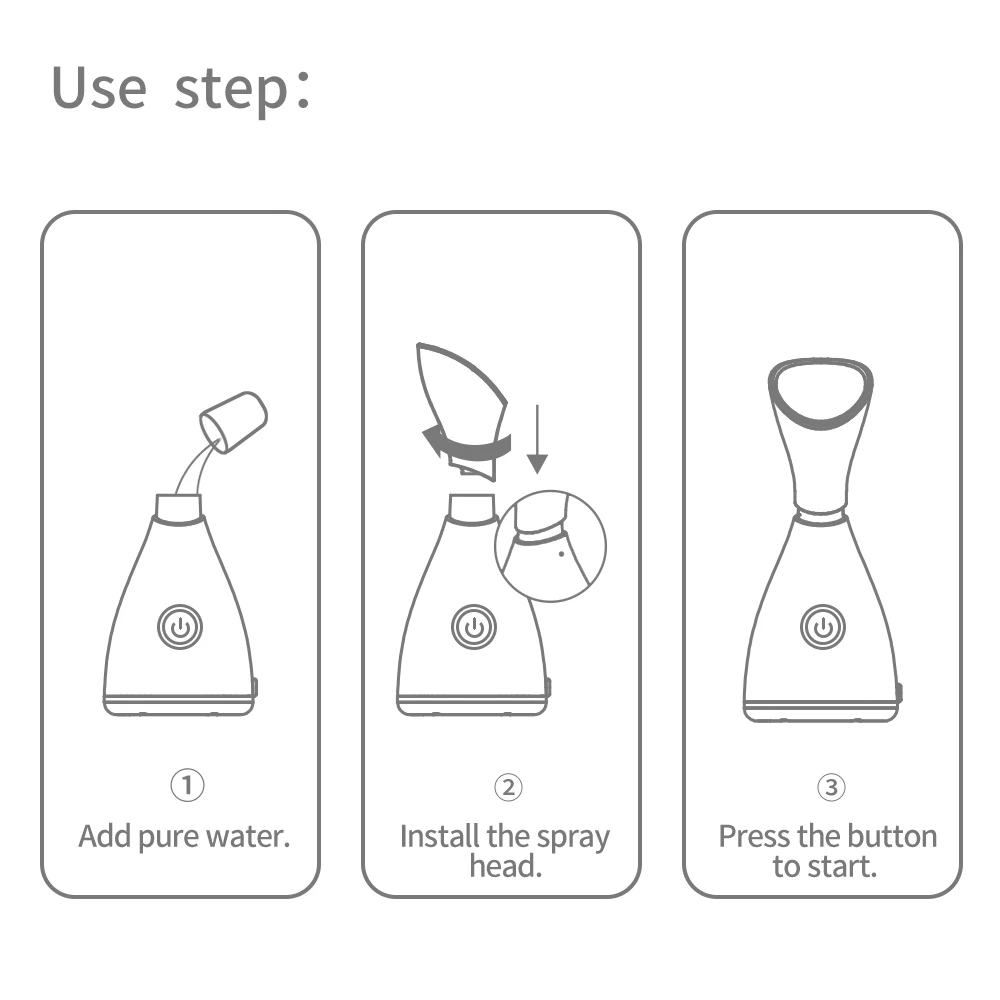 Use step:

①
Add pure water.

②
Install the spray head.

③
Press the button to start.