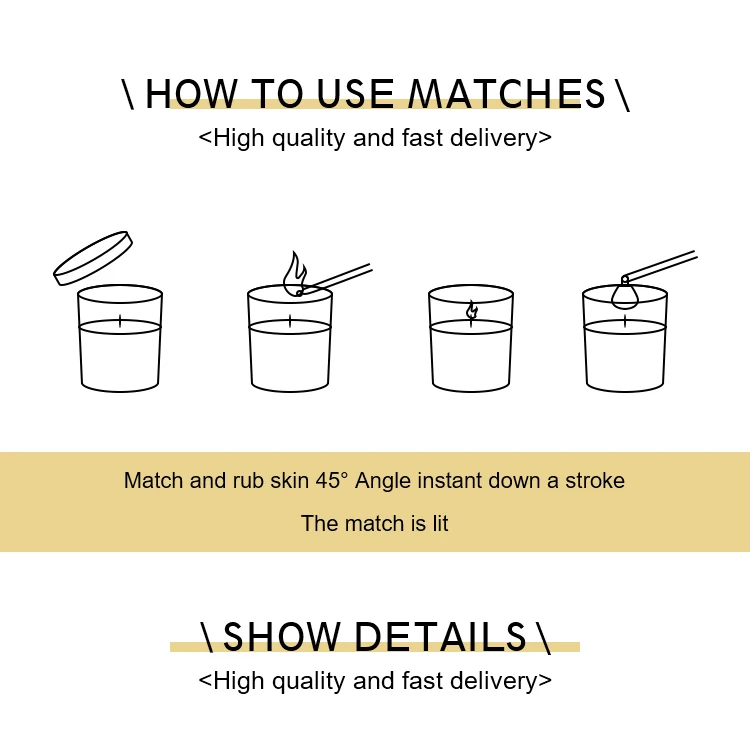 \ HOW TO USE MATCHES \
<High quality and fast delivery>

Match and rub skin 45° Angle instant down a stroke

The match is lit

\ SHOW DETAILS \
<High quality and fast delivery>