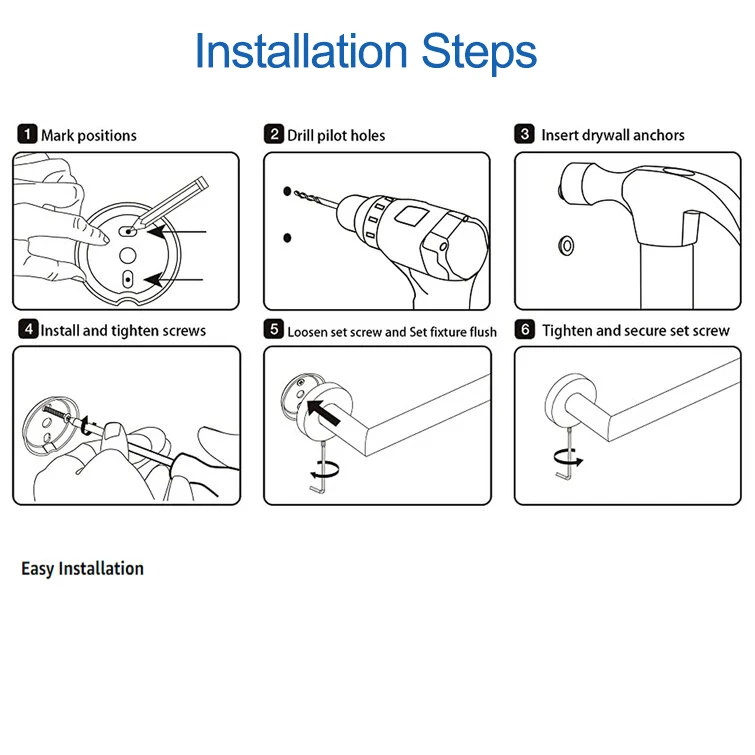 Installation Steps

1 Mark positions

2 Drill pilot holes

3 Insert drywall anchors

4 Install and tighten screws

5 Loosen set screw and Set fixture flush

6 Tighten and secure set screw

Easy Installation