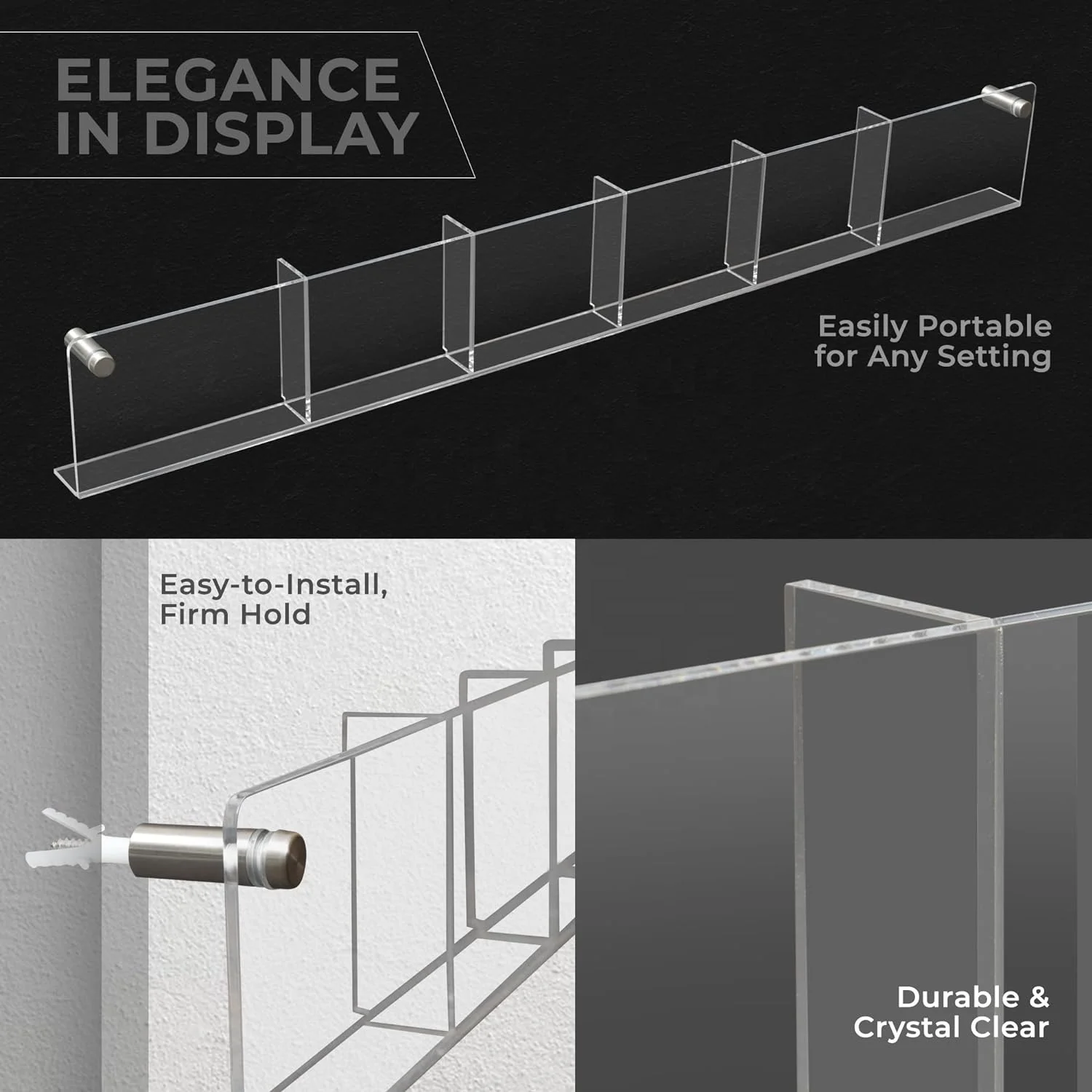 ELEGANCE IN DISPLAY

Easily Portable for Any Setting

Easy-to-Install, Firm Hold

Durable & Crystal Clear